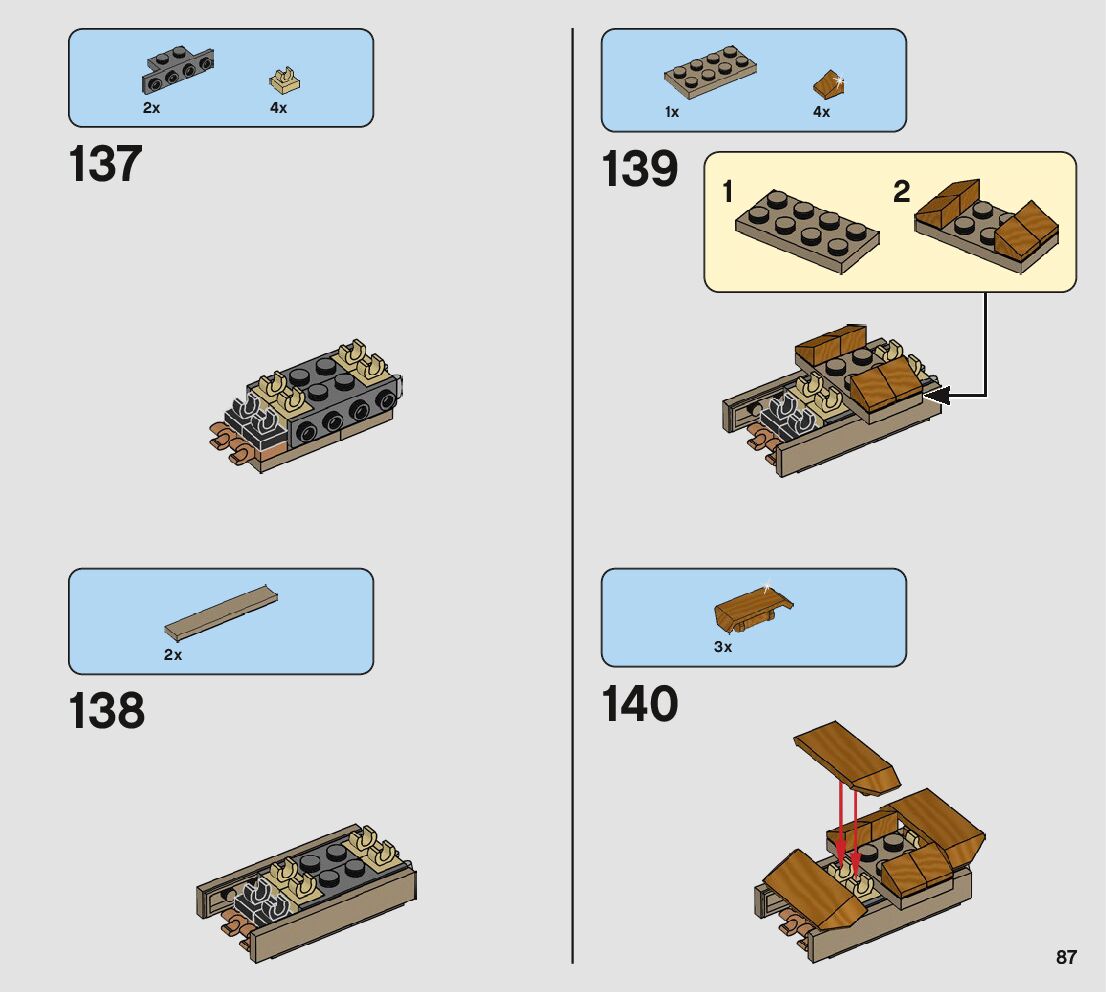 2x 4x

137

2x

138

1x 4x

139

1

2

3x

140

87