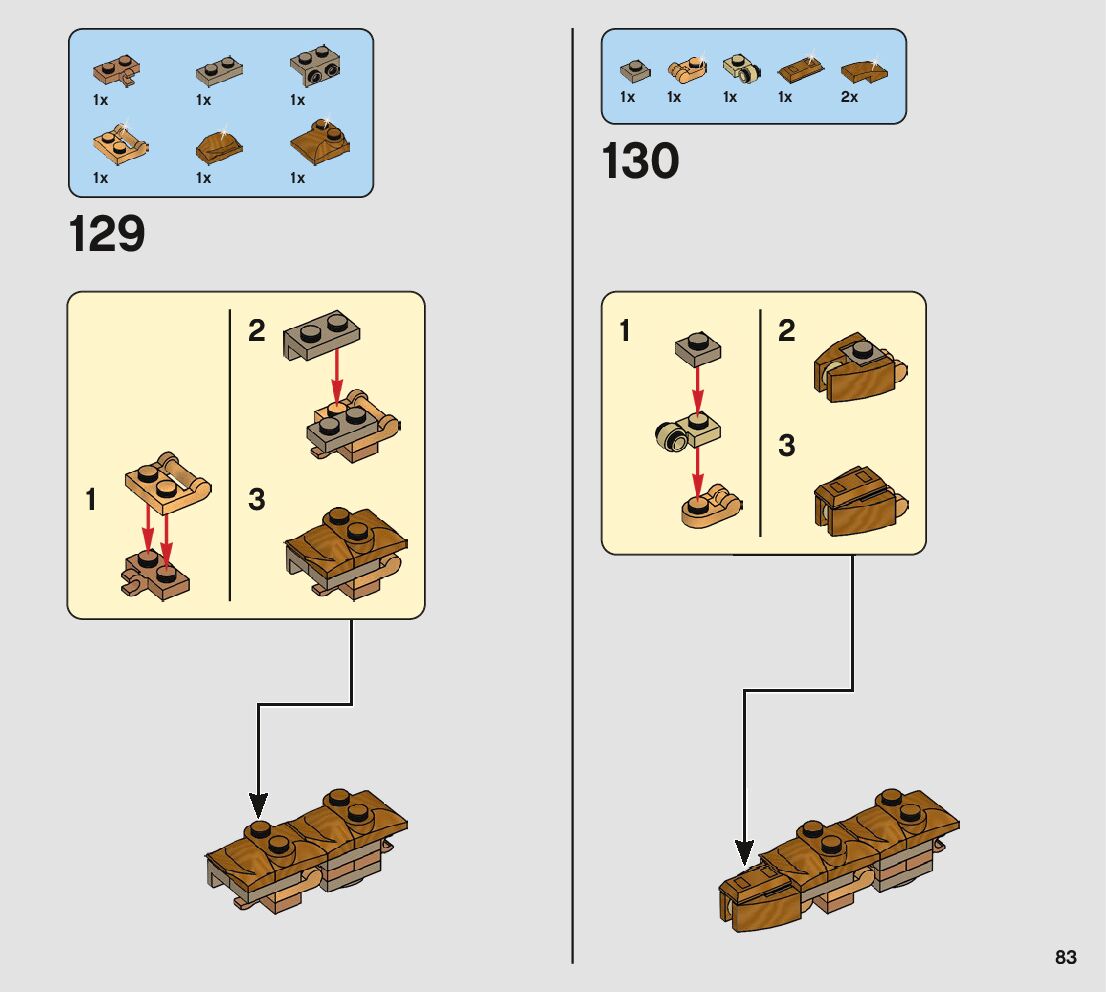 1x 1x 1x
1x 1x 1x

129

1
2
3

1x 1x 1x 1x 2x

130

1
2
3

83