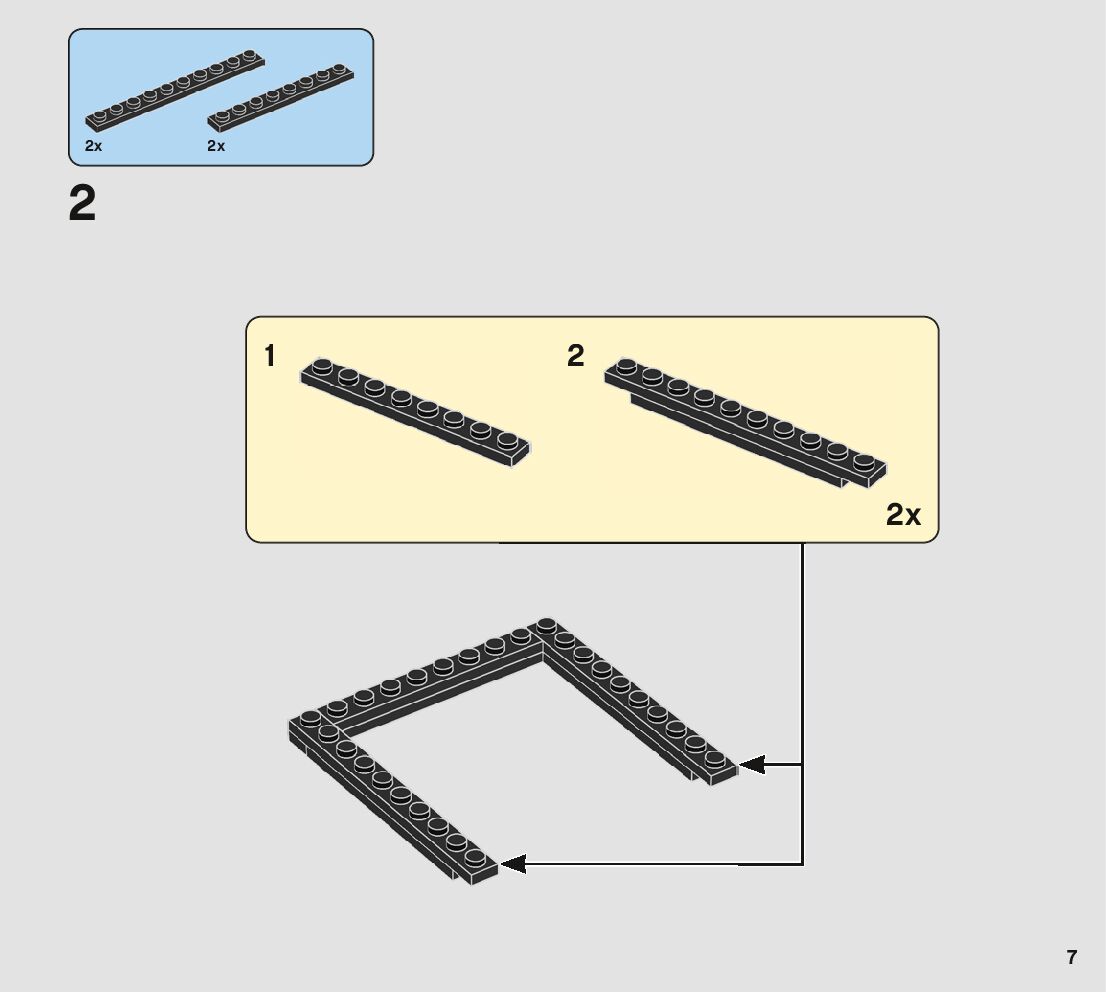 2x 2x

2

1

2

2x

7