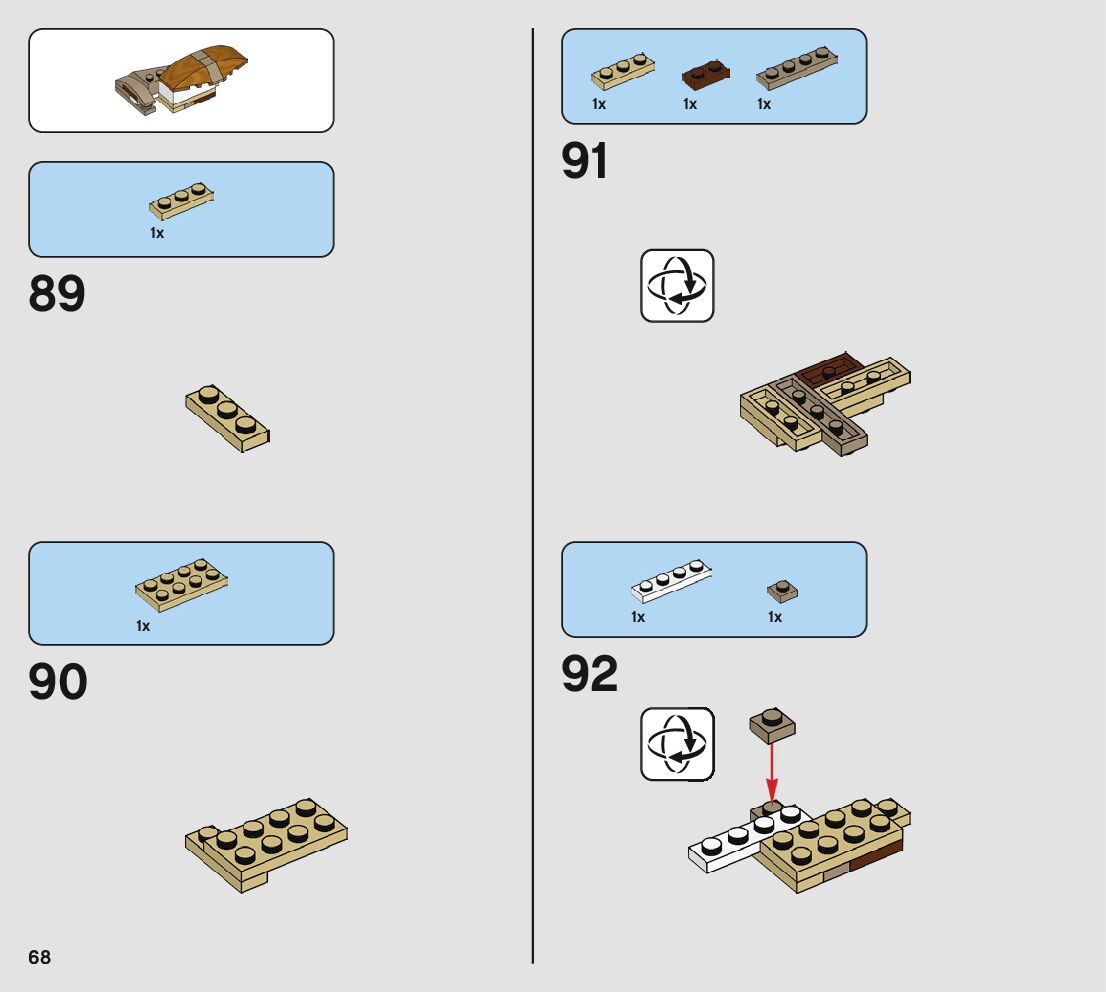 1x

89

1x

90

68

1x 1x 1x

91

1x 1x

92