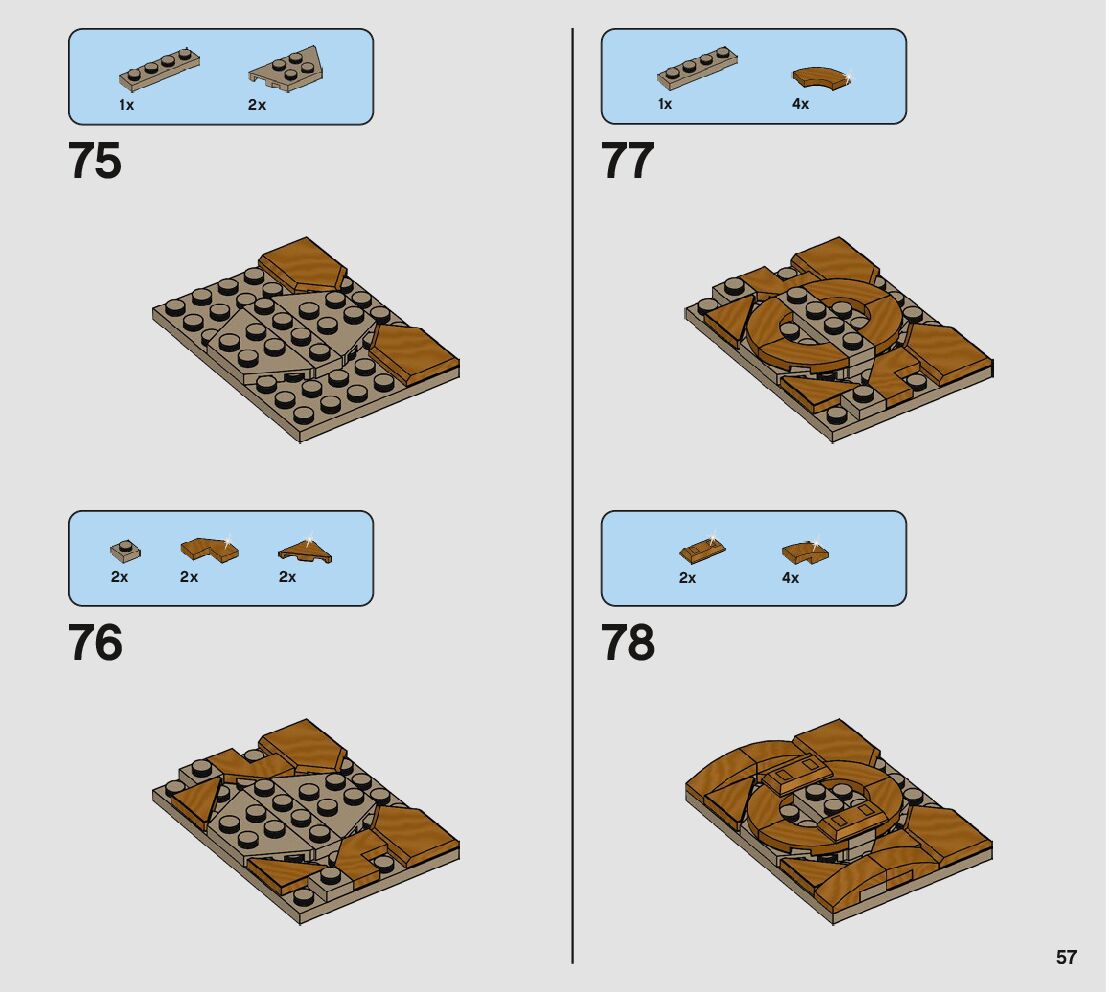 1x 2x

75

2x 2x 2x

76

1x 4x

77

2x 4x

78

57