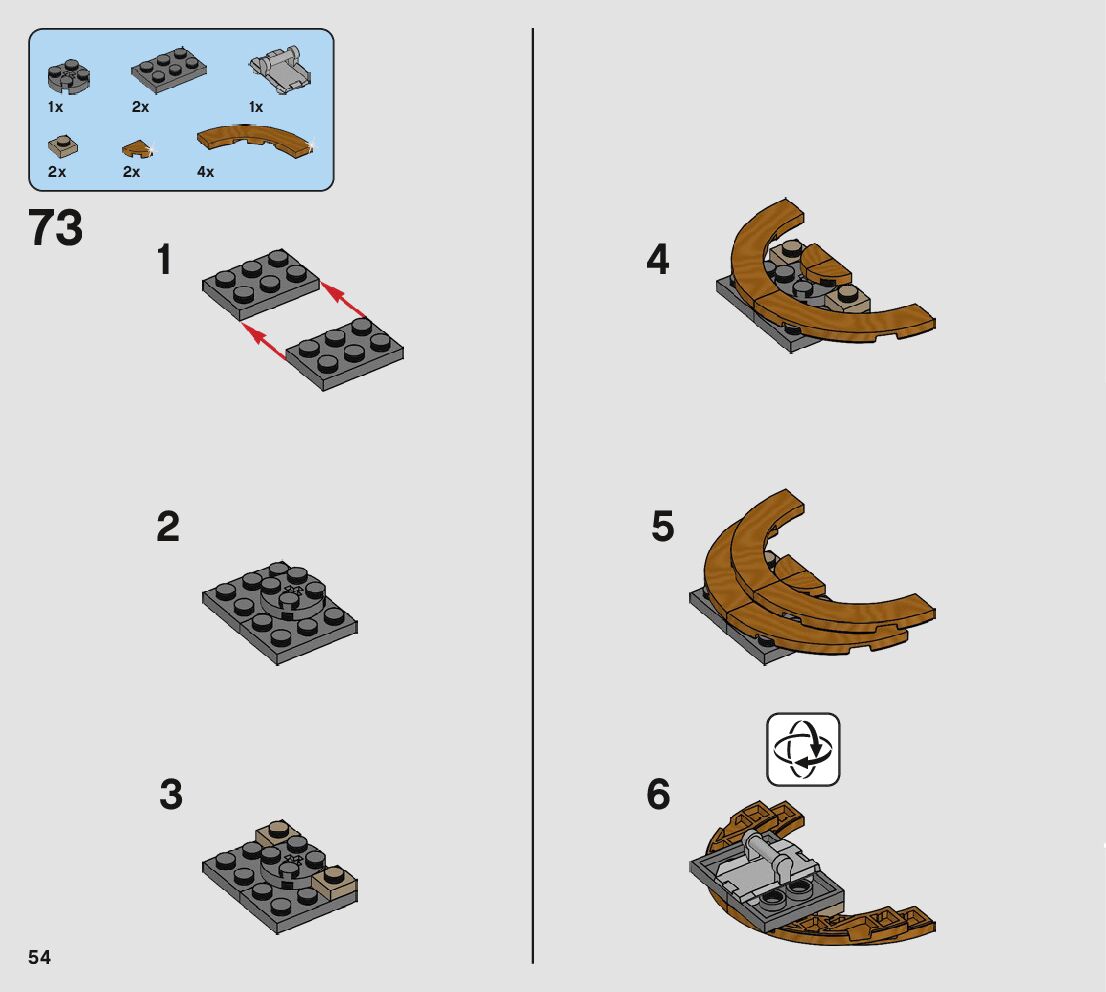 1x 2x 1x
2x 2x 4x

73

1

2

3

4

5

6

54