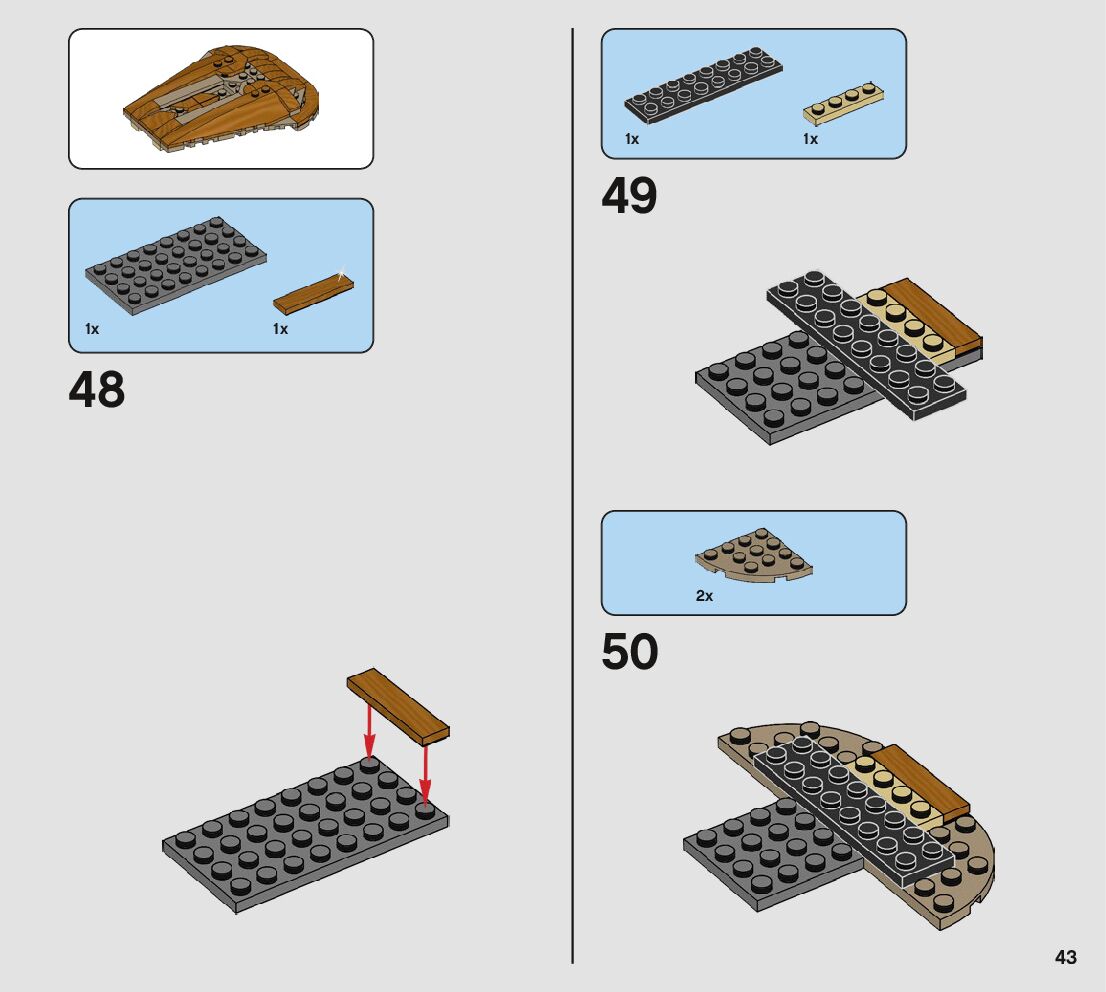 1x

1x

48

1x

1x

49

2x

50

43