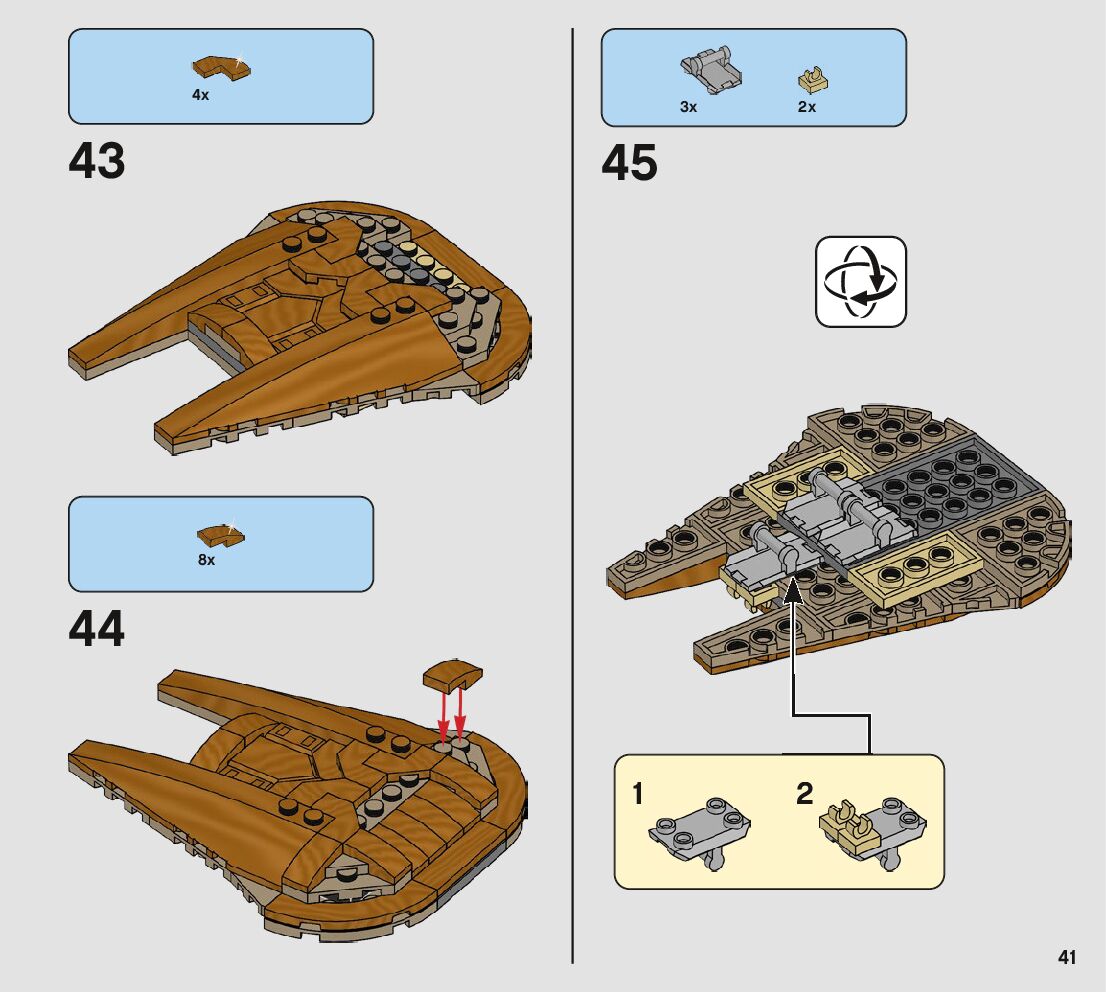 4x

43

8x

44

3x 2x

45

1

2

41