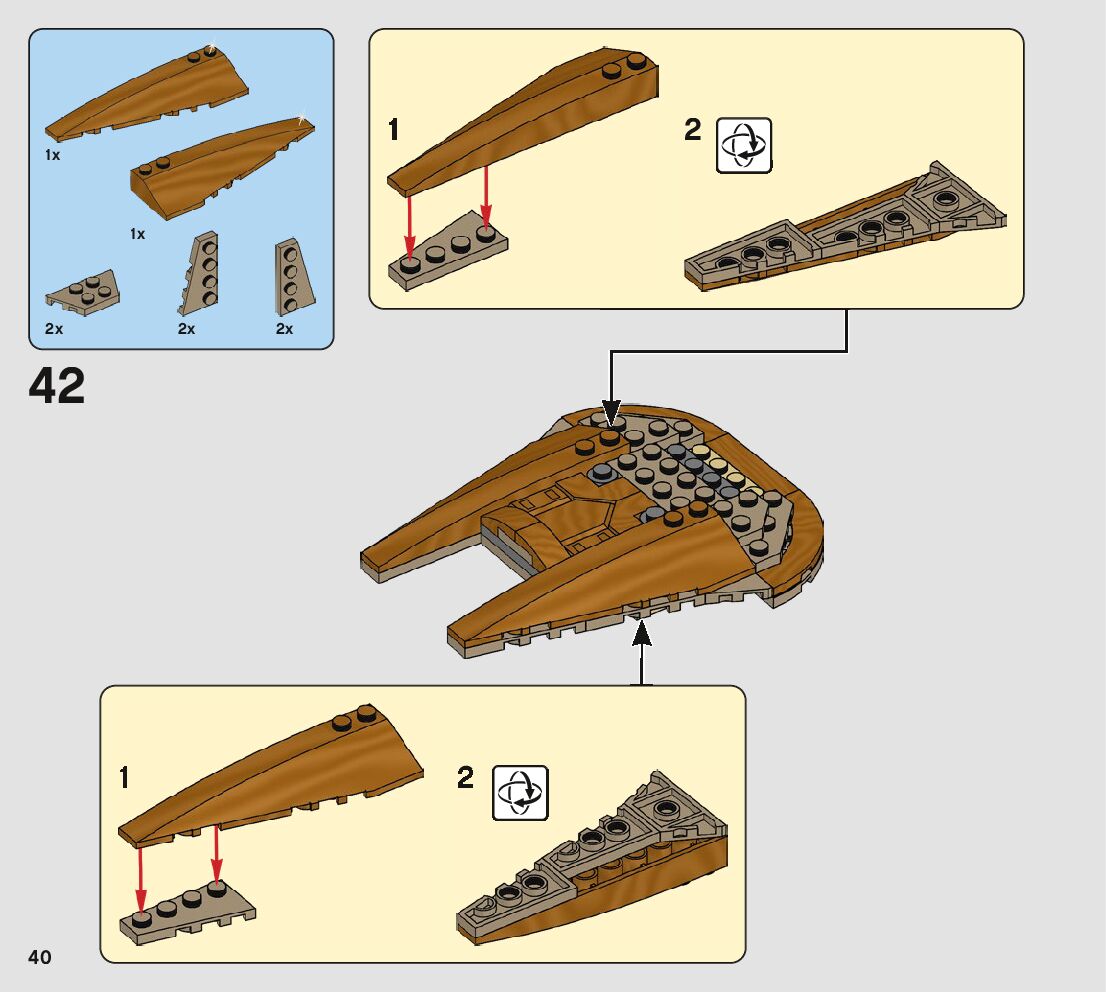 1x

1x

2x

2x

2x

42

1

2

1

2

40