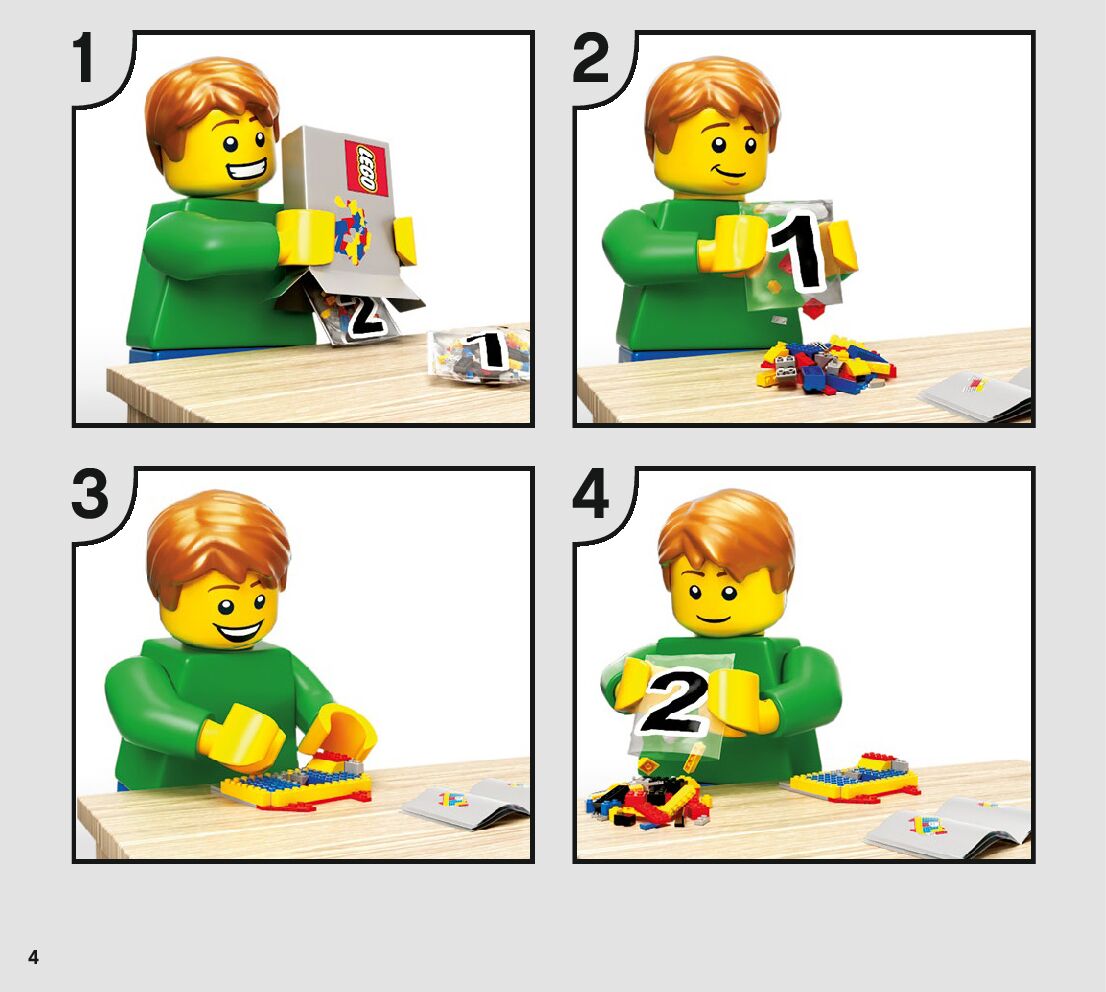 1
LEGO
2
1
2
1
3
4
2
4