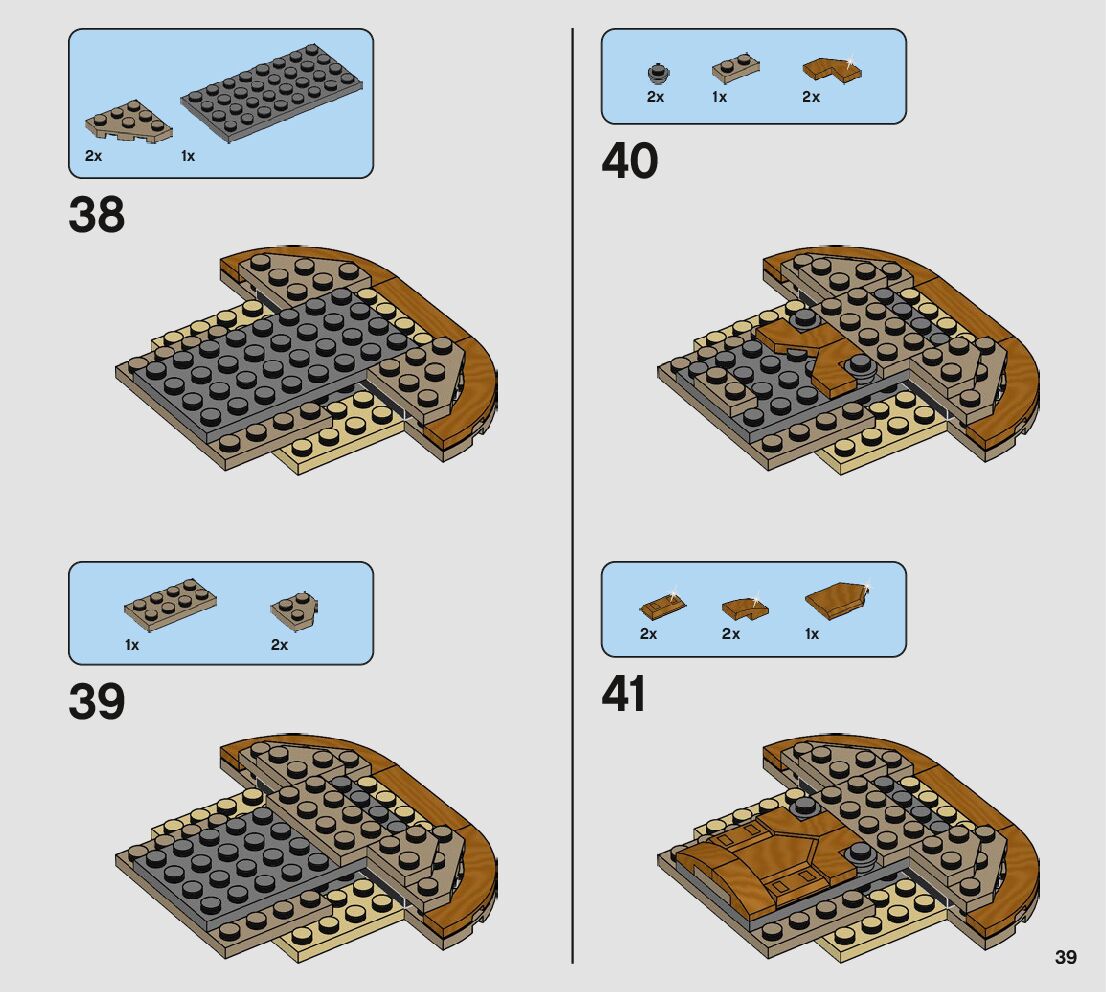 2x 1x

38

1x 2x

39

2x 1x 2x

40

2x 2x 1x

41

39