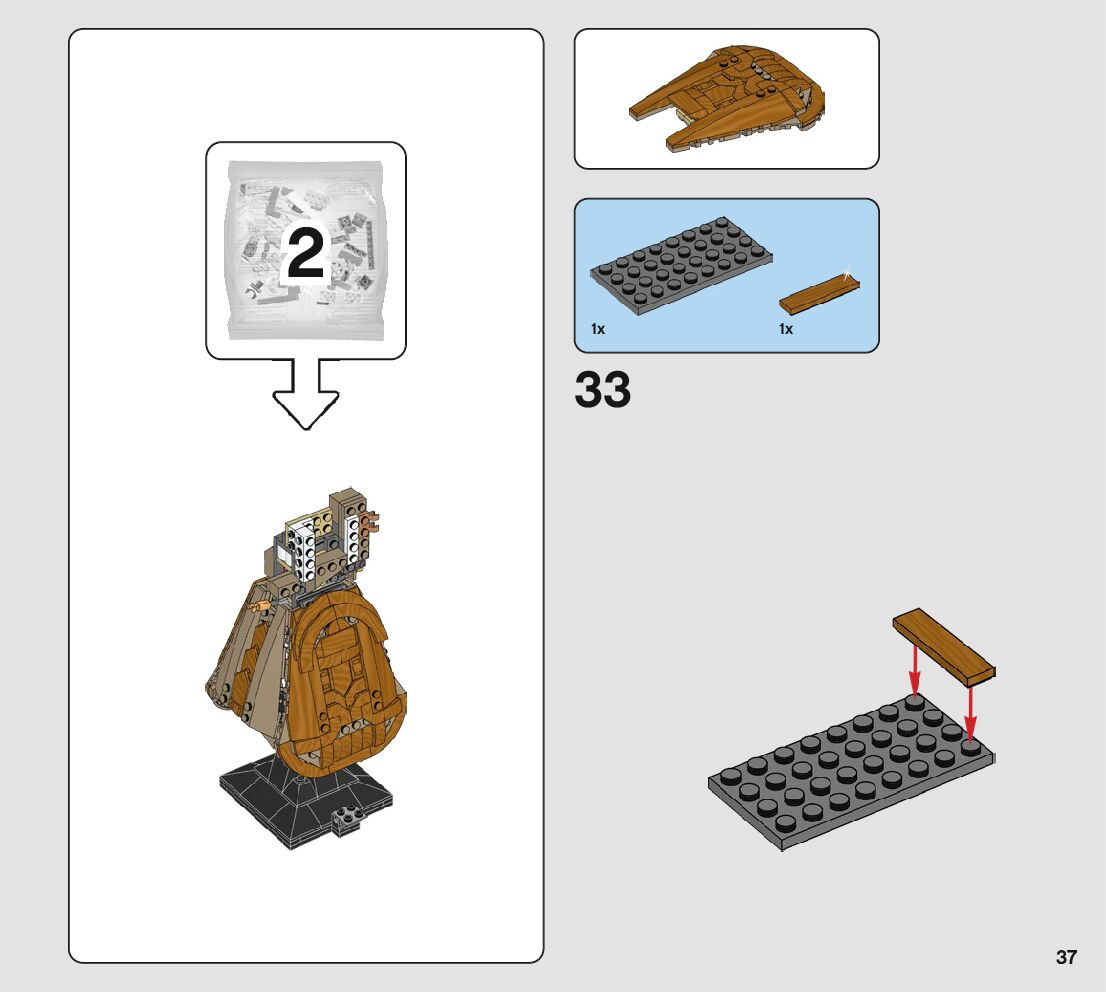 2

1x

1x

33

37