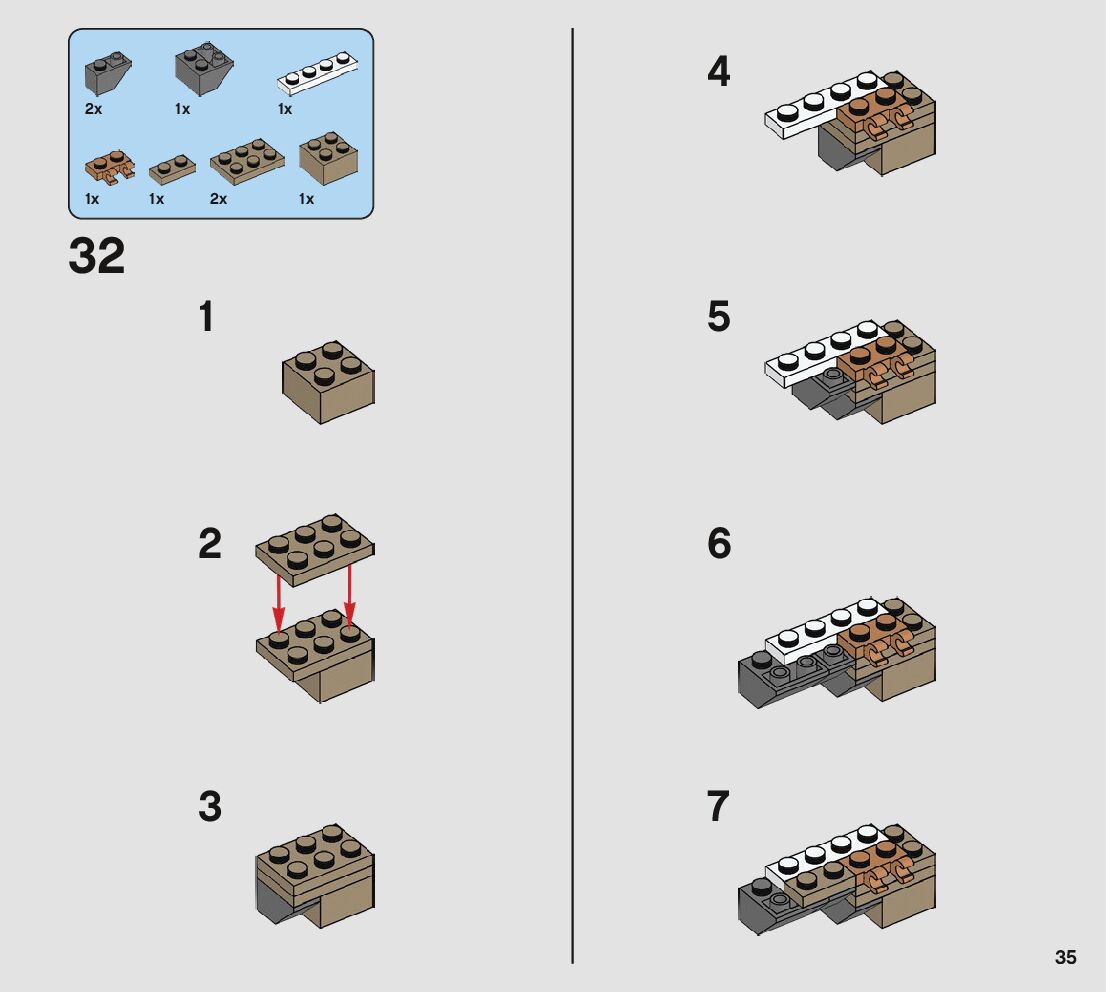 2x 1x 1x

1x 1x 2x 1x

32

1

2

3

4

5

6

7

35