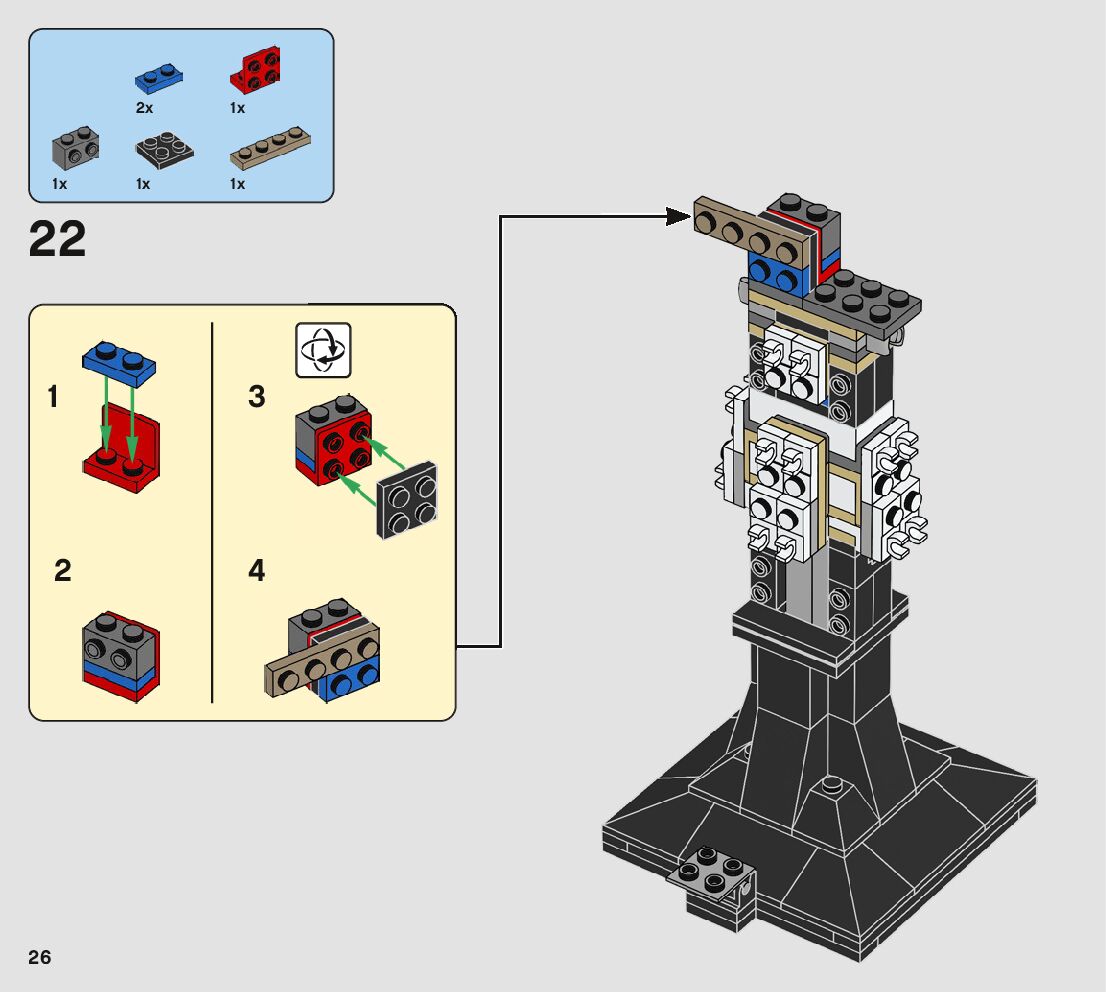 2x
1x
1x
1x
1x

22

1
2
3
4

26