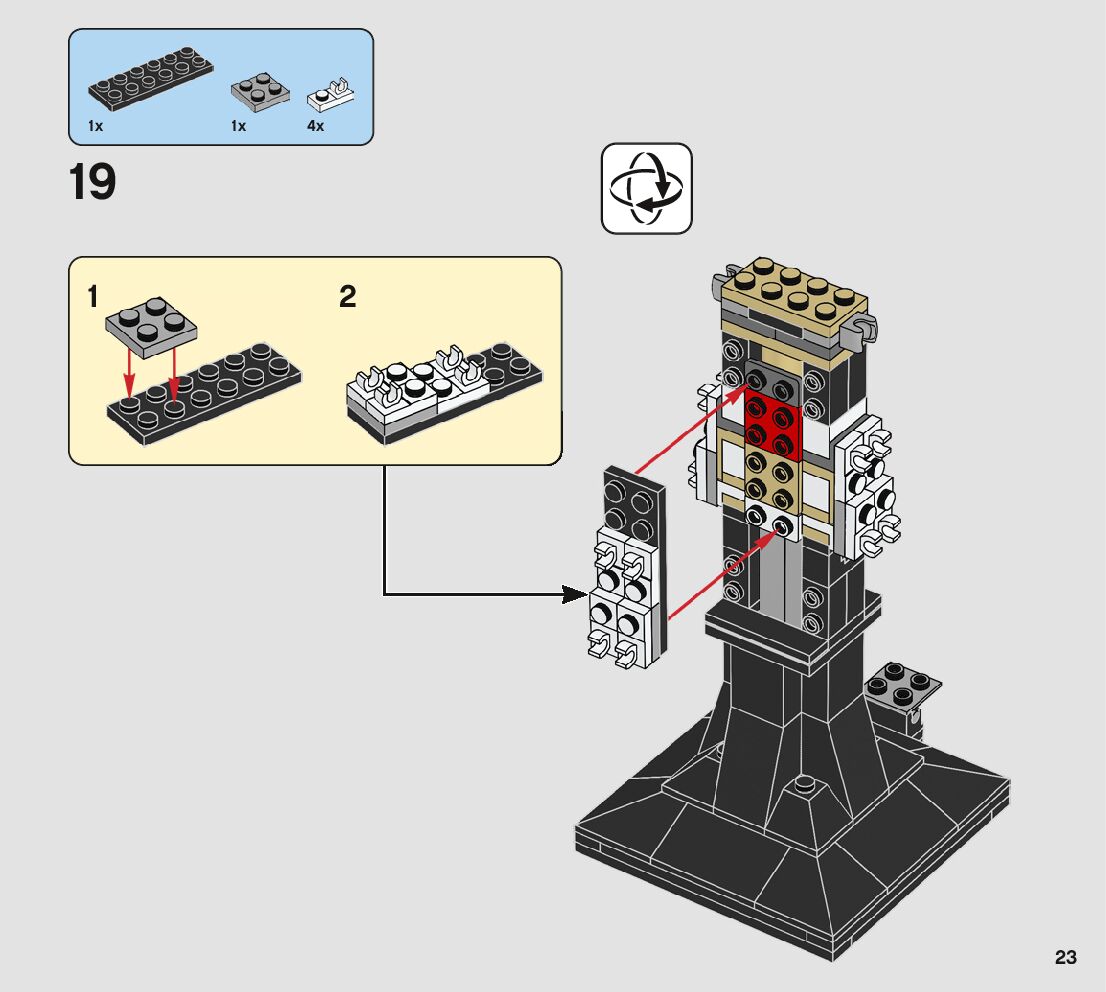 1x
1x
4x

19

1
2

23