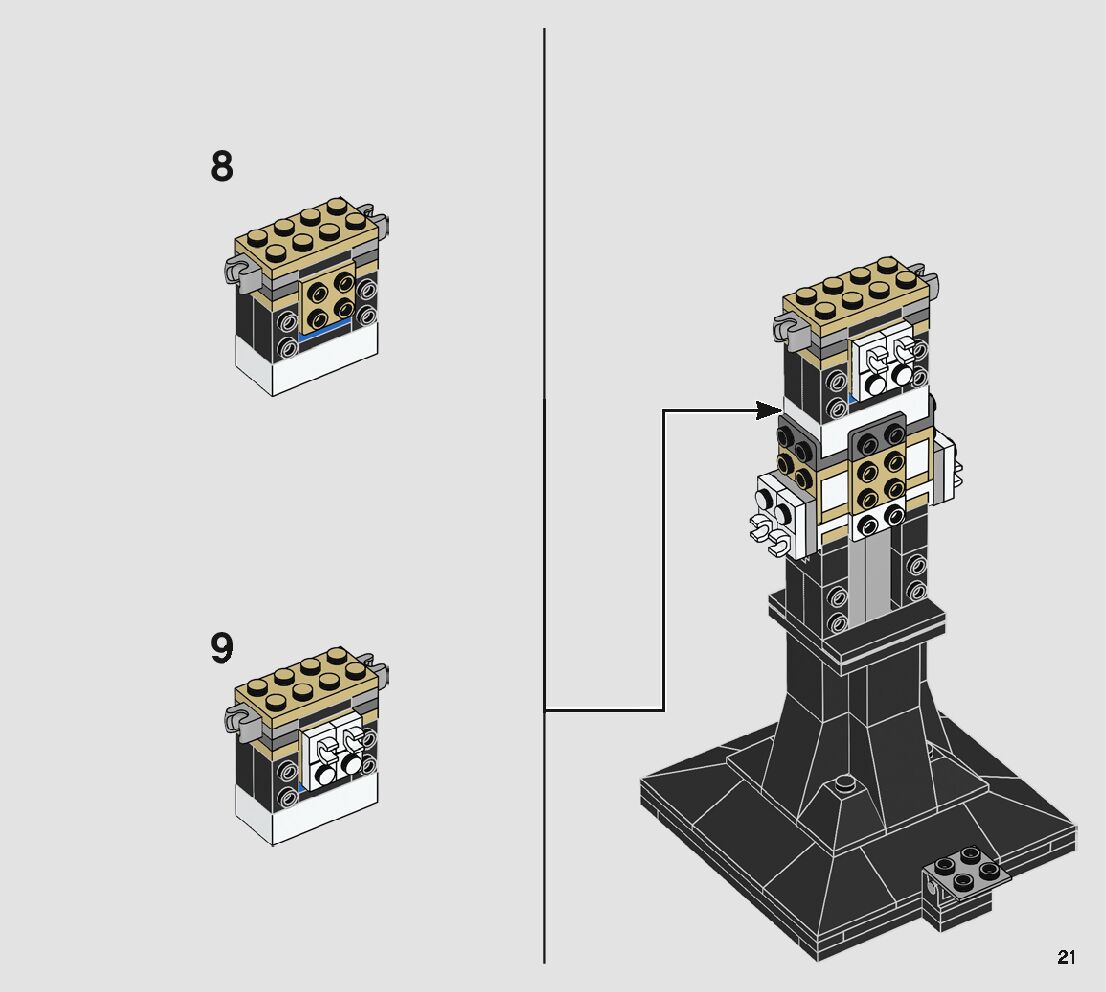 8

9

21