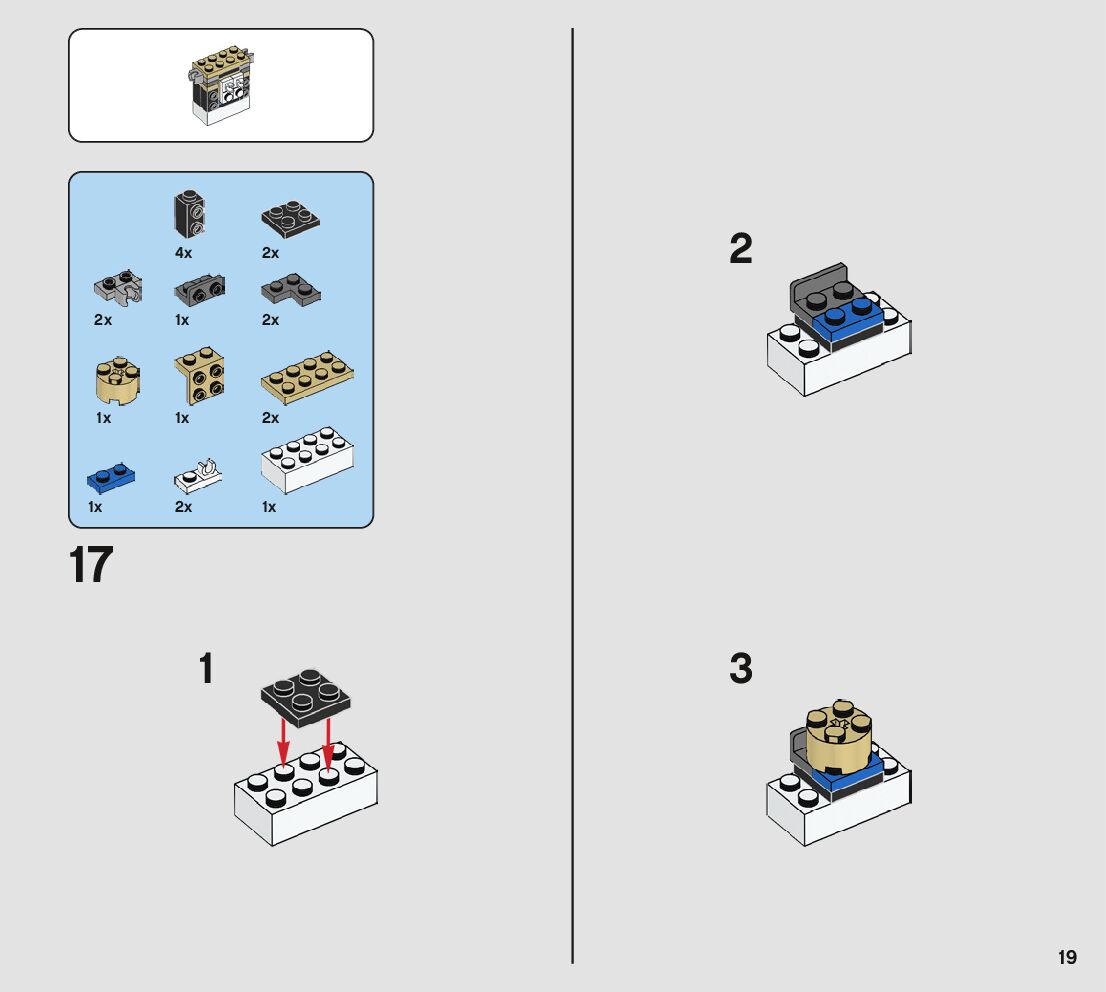 4x
2x
2x
1x
2x
1x
1x
2x
1x
2x
1x

17

1

2

3

19