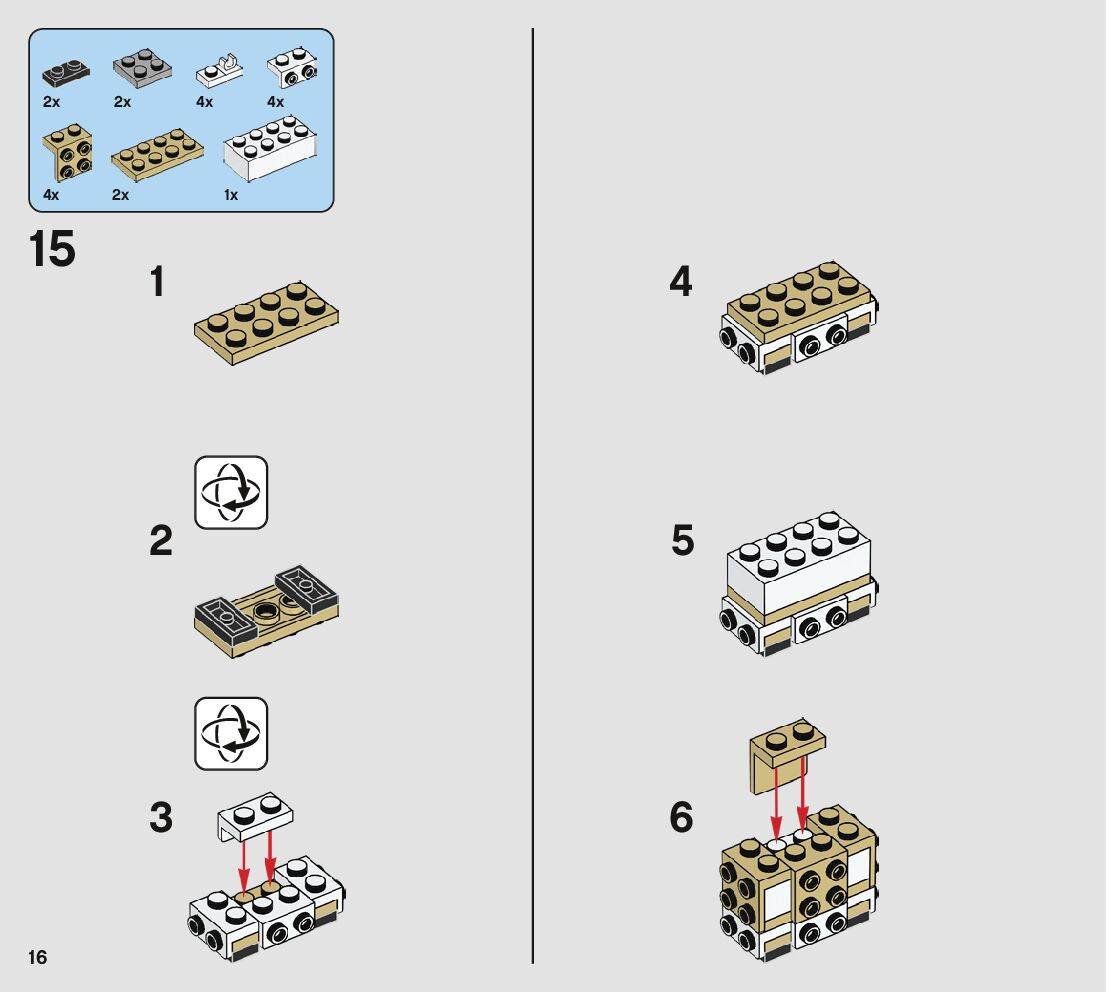 2x 2x 4x 4x

4x 2x 1x

15

1

2

3

4

5

6

16