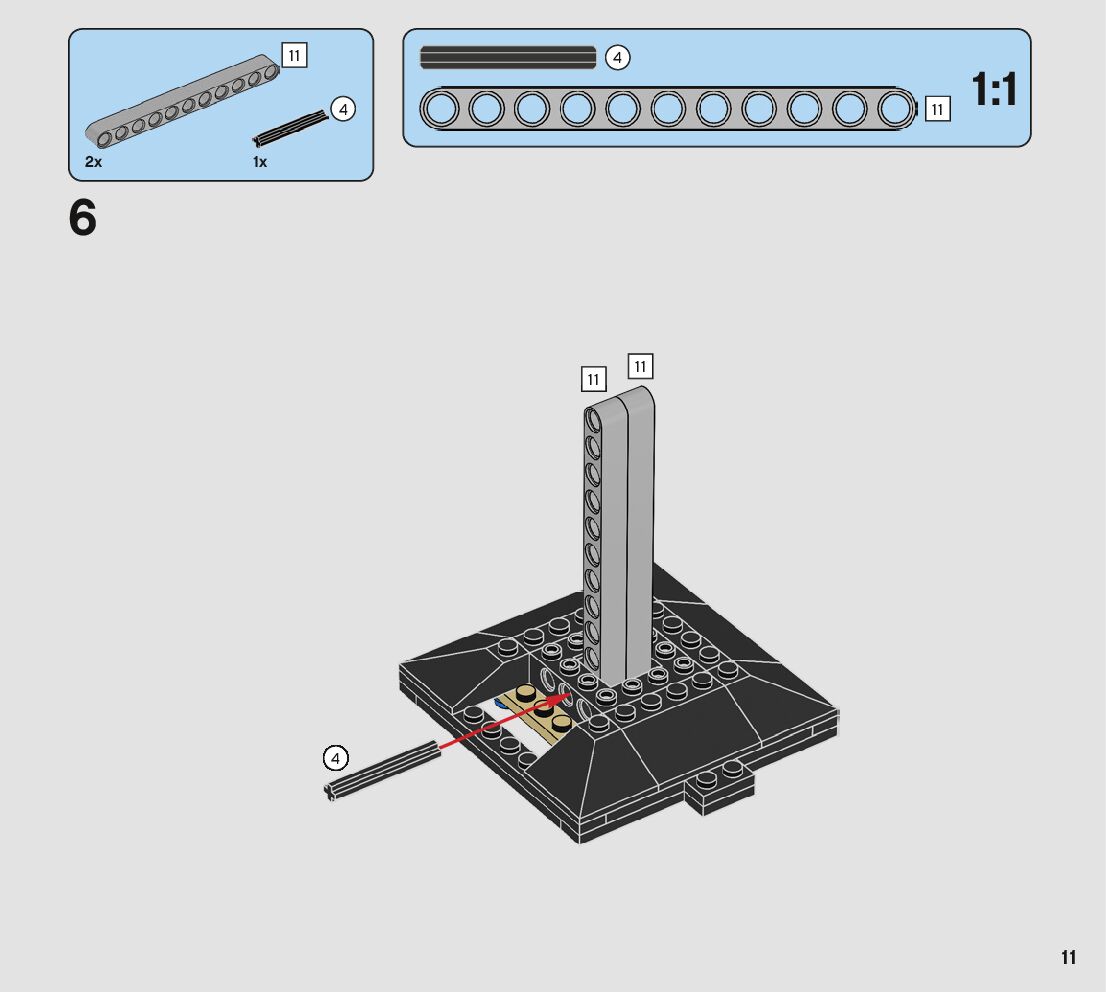 11
4
2x
1x

4
11
1:1

6

11
11

4

11