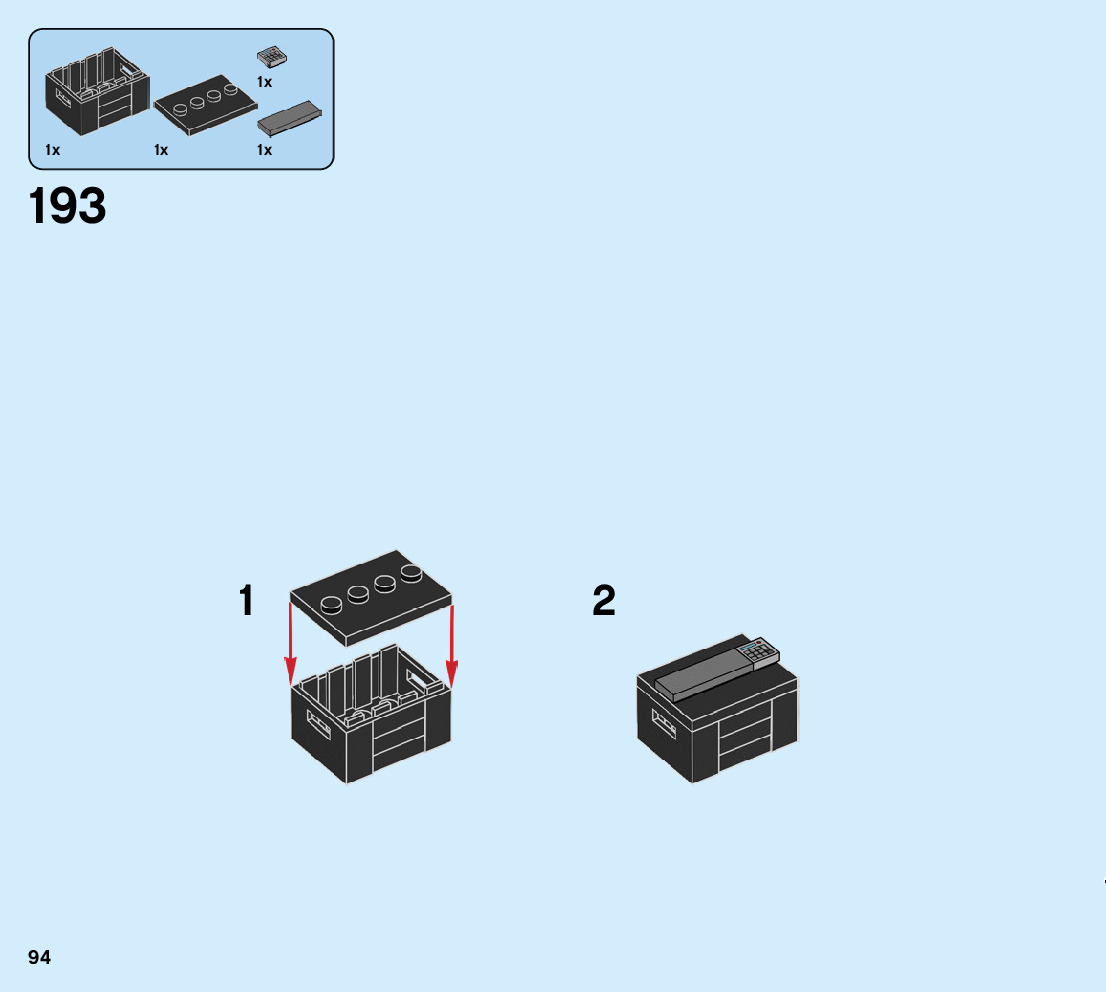 1x

1x

1x

1x

193

1

2

94