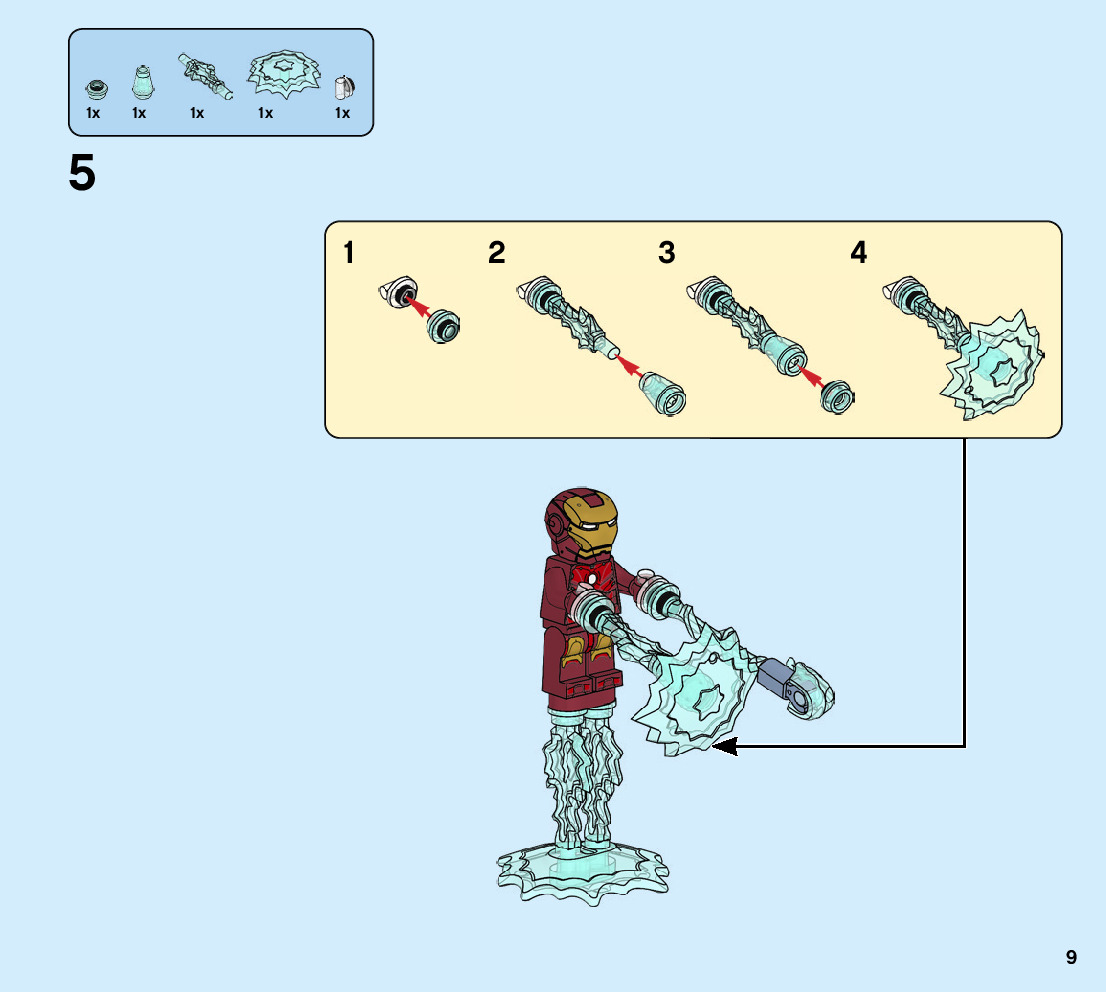 1x 1x 1x 1x 1x

5

1 2 3 4

9