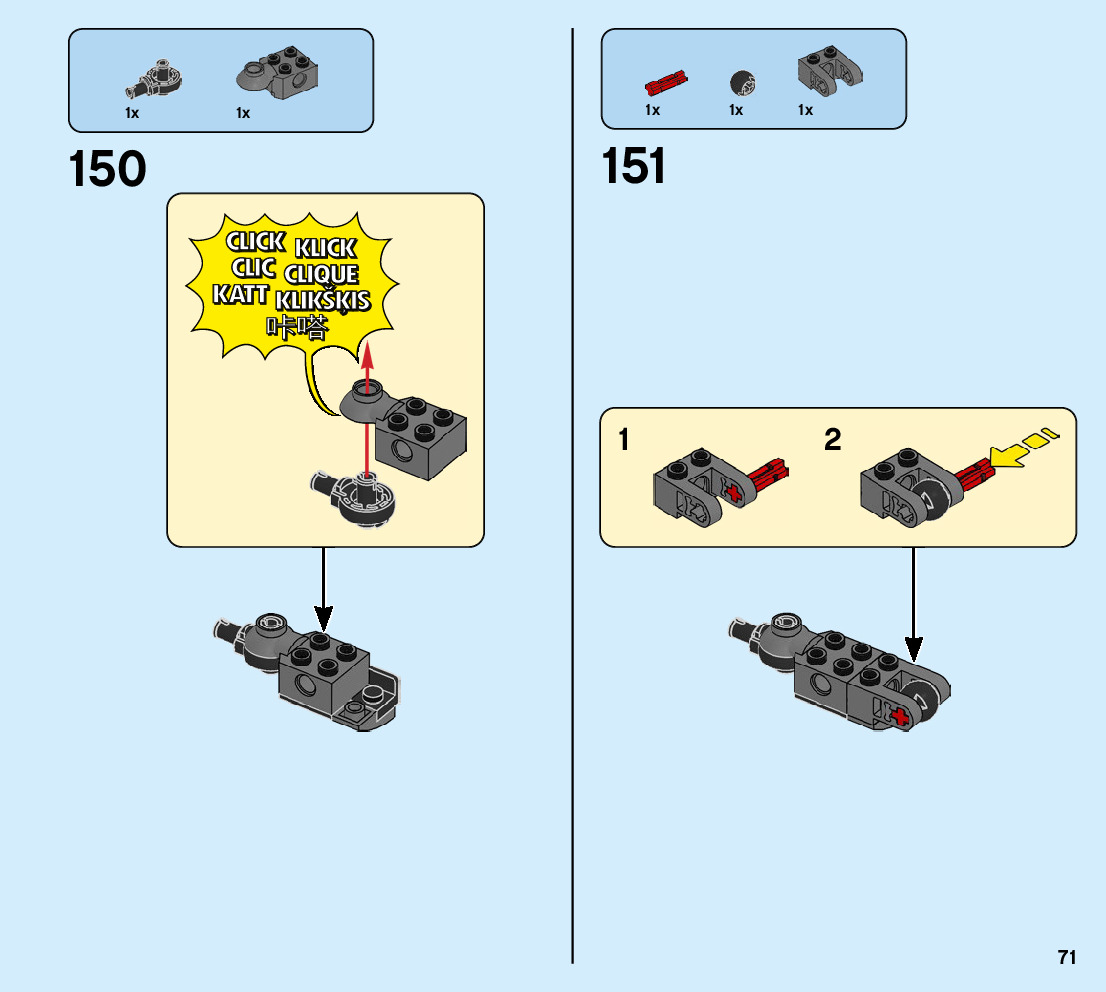 1x
1x

150

CLICK KLICK
CLIC CLIQUE
KATT KLIKŠKIS
咔嗒

1x
1x
1x

151

1
2

71