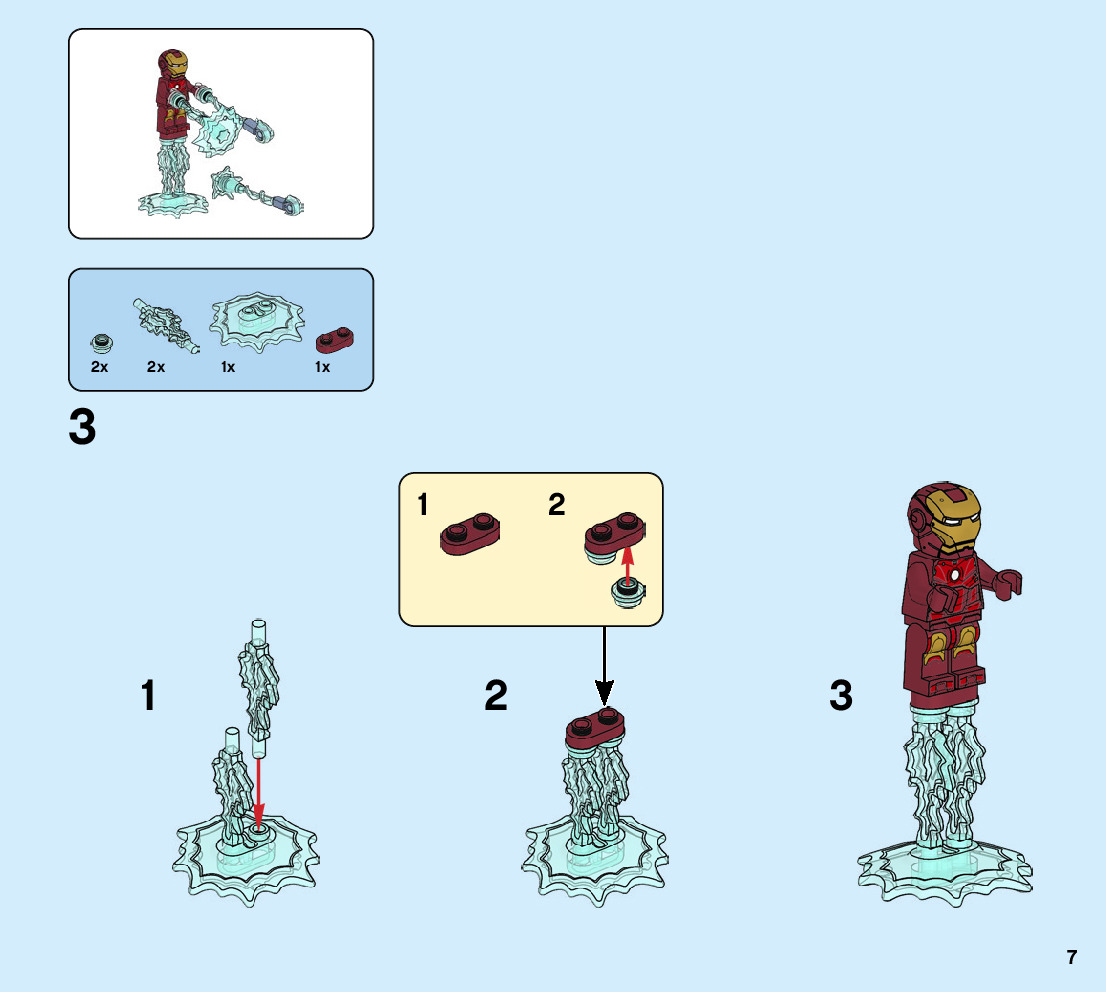 2x 2x 1x 1x

3

1 2

1

2

3

7