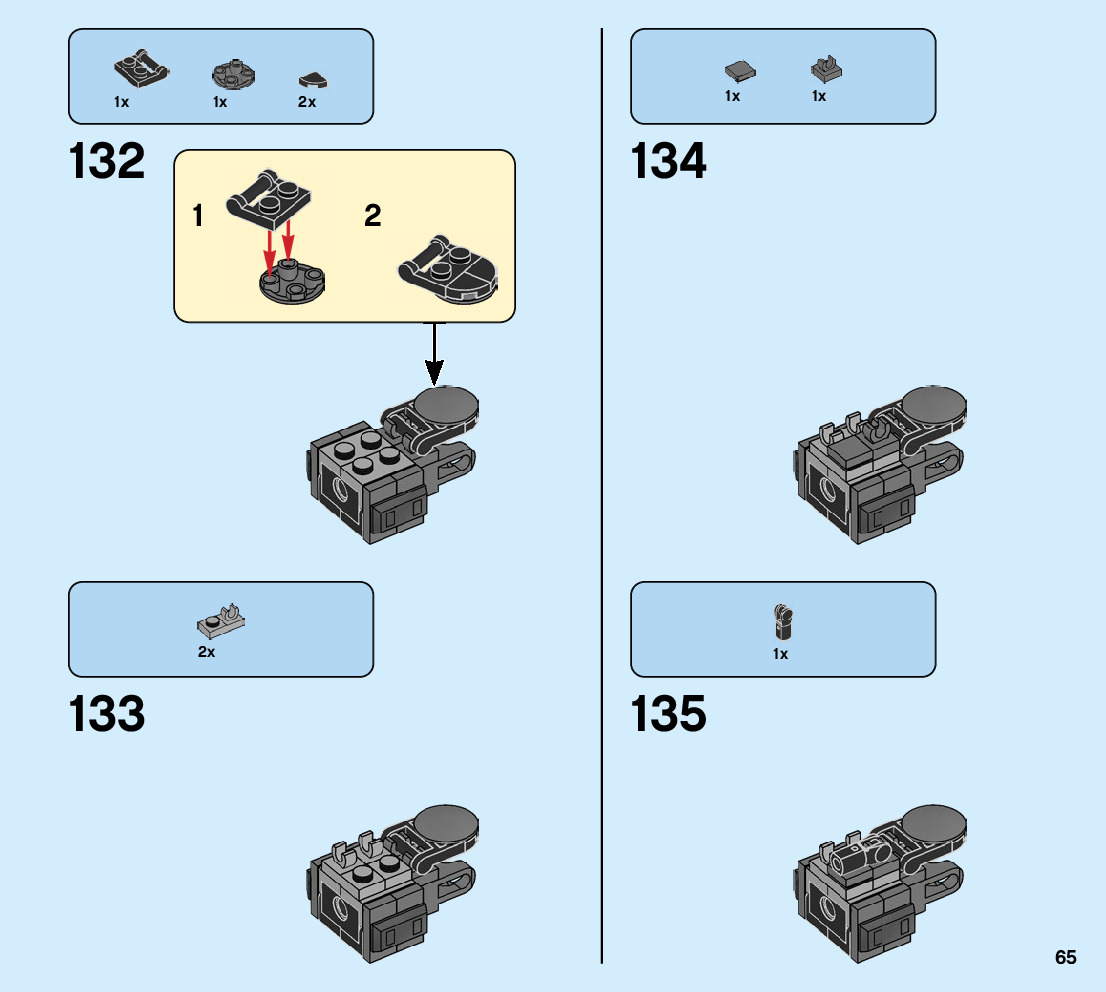 1x 1x 2x

132

1

2

2x

133

1x 1x

134

1x

135

65