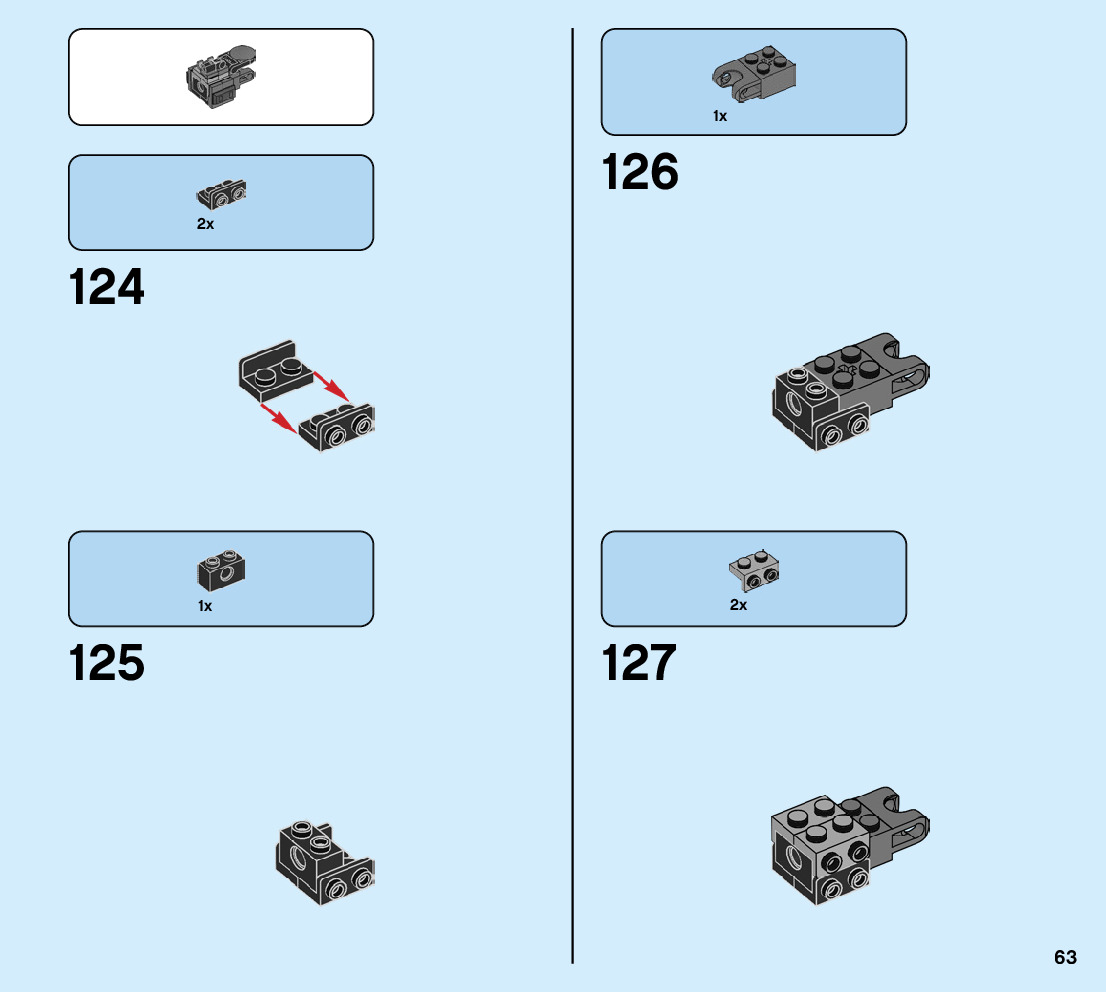 2x

124

1x

125

1x

126

2x

127

63