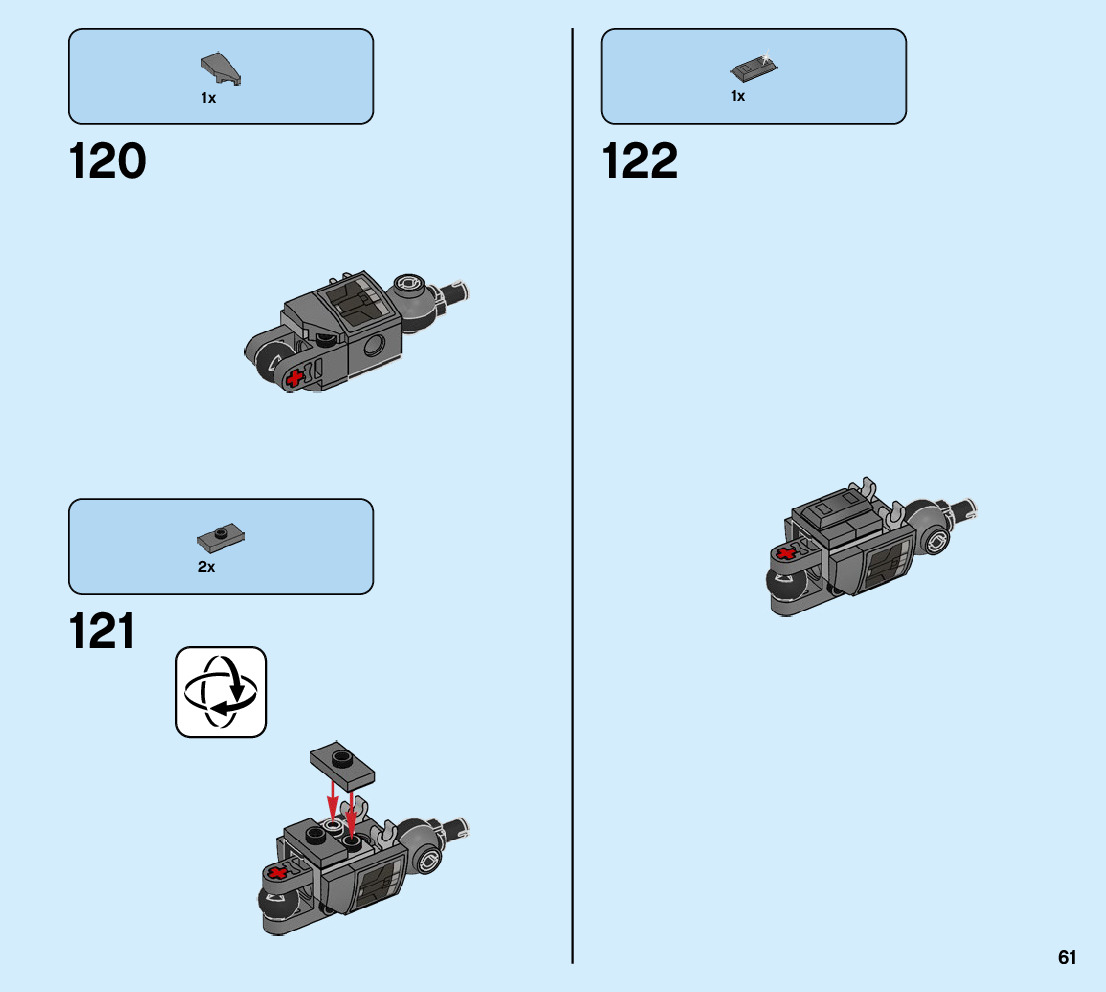 1x

120

2x

121

1x

122

61