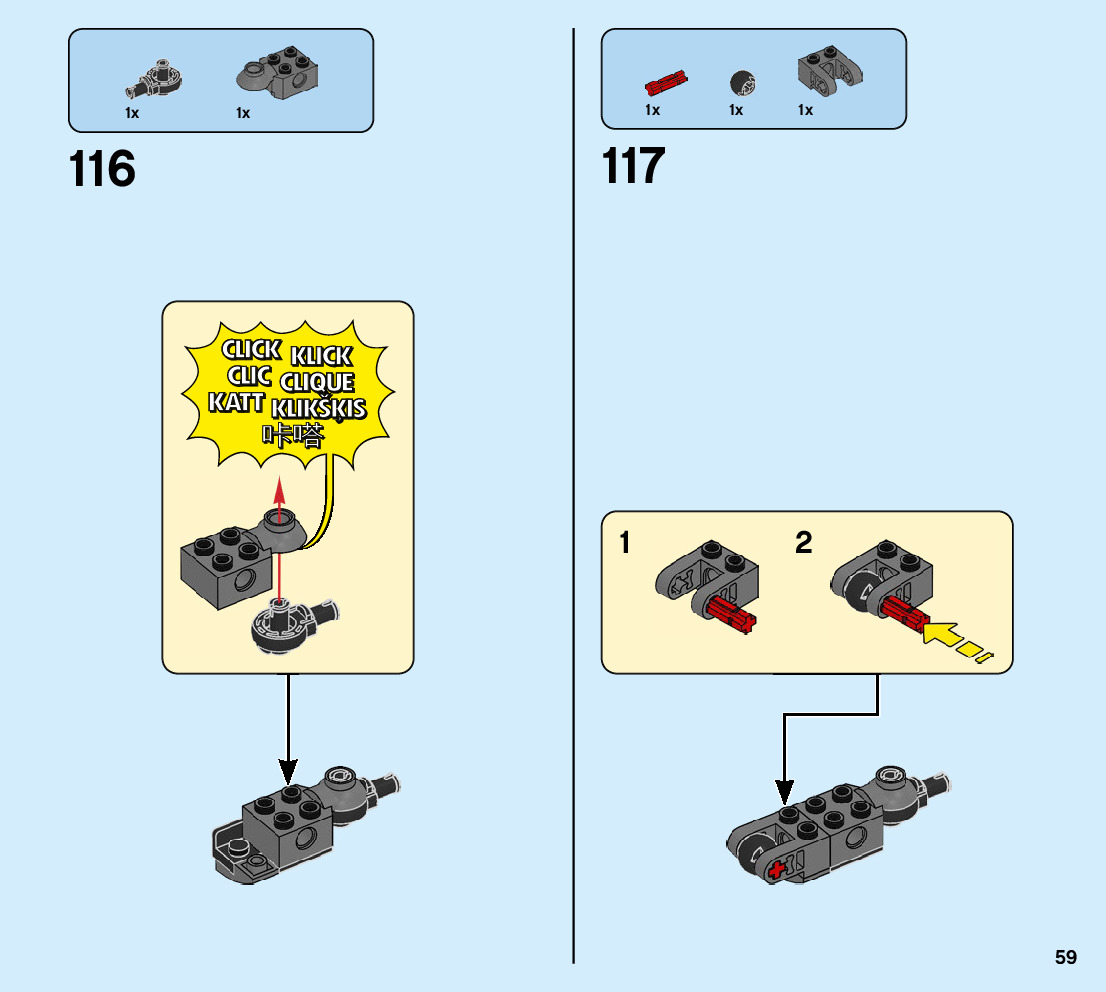 1x 1x

116

CLICK KLICK
CLIC CLIQUE
KATT KLIKŠKIS
咔嗒

1x 1x 1x

117

1 2

59