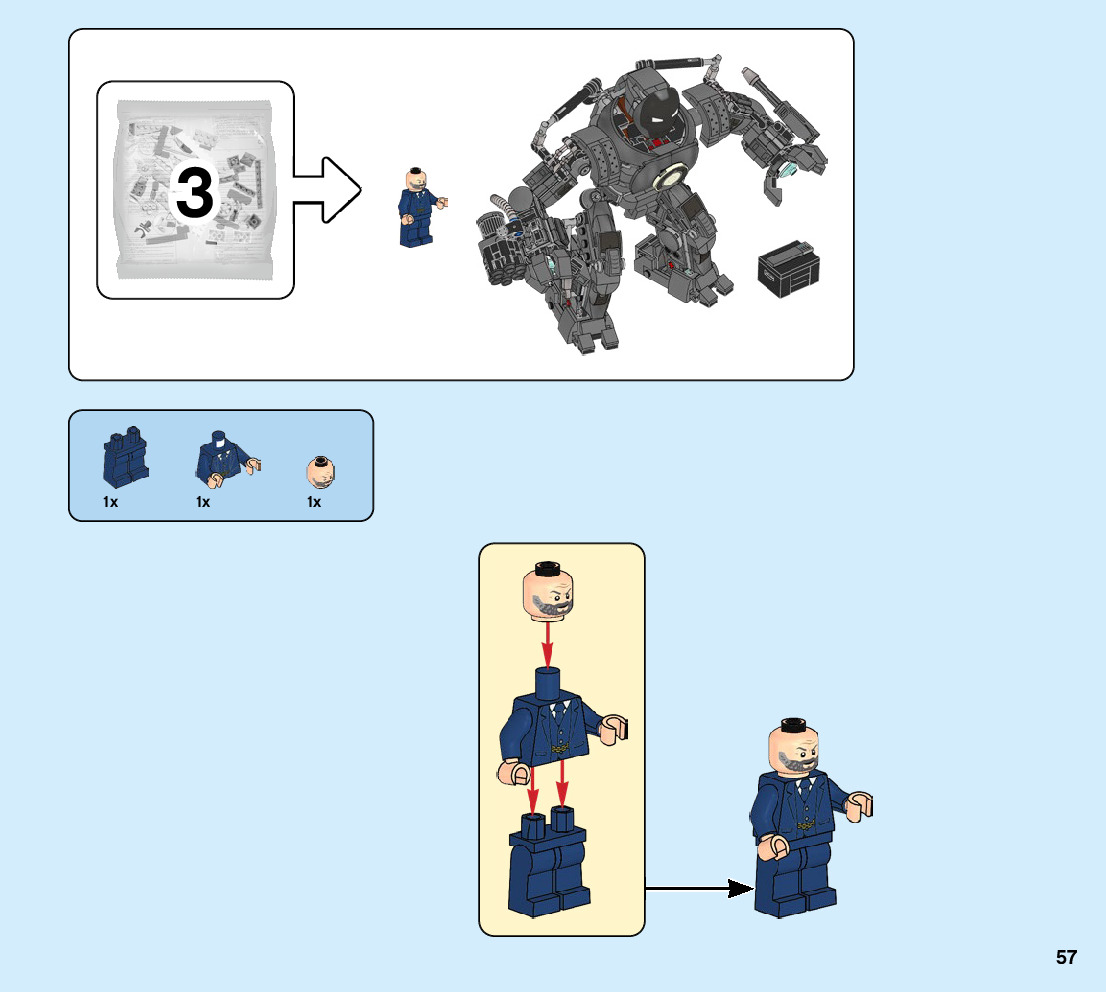 3

1x 1x 1x

57