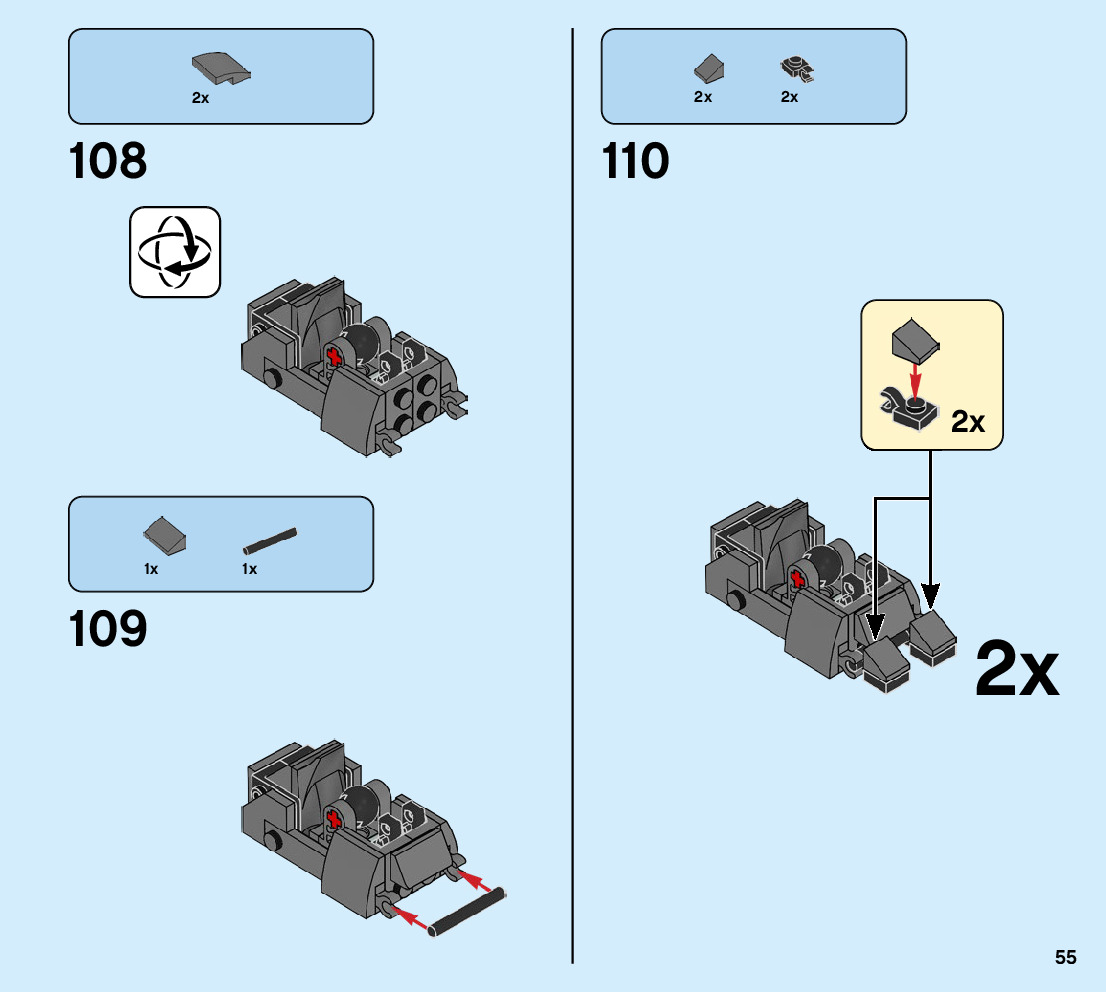 2x

108

1x 1x

109

2x 2x

110

2x

2x

55