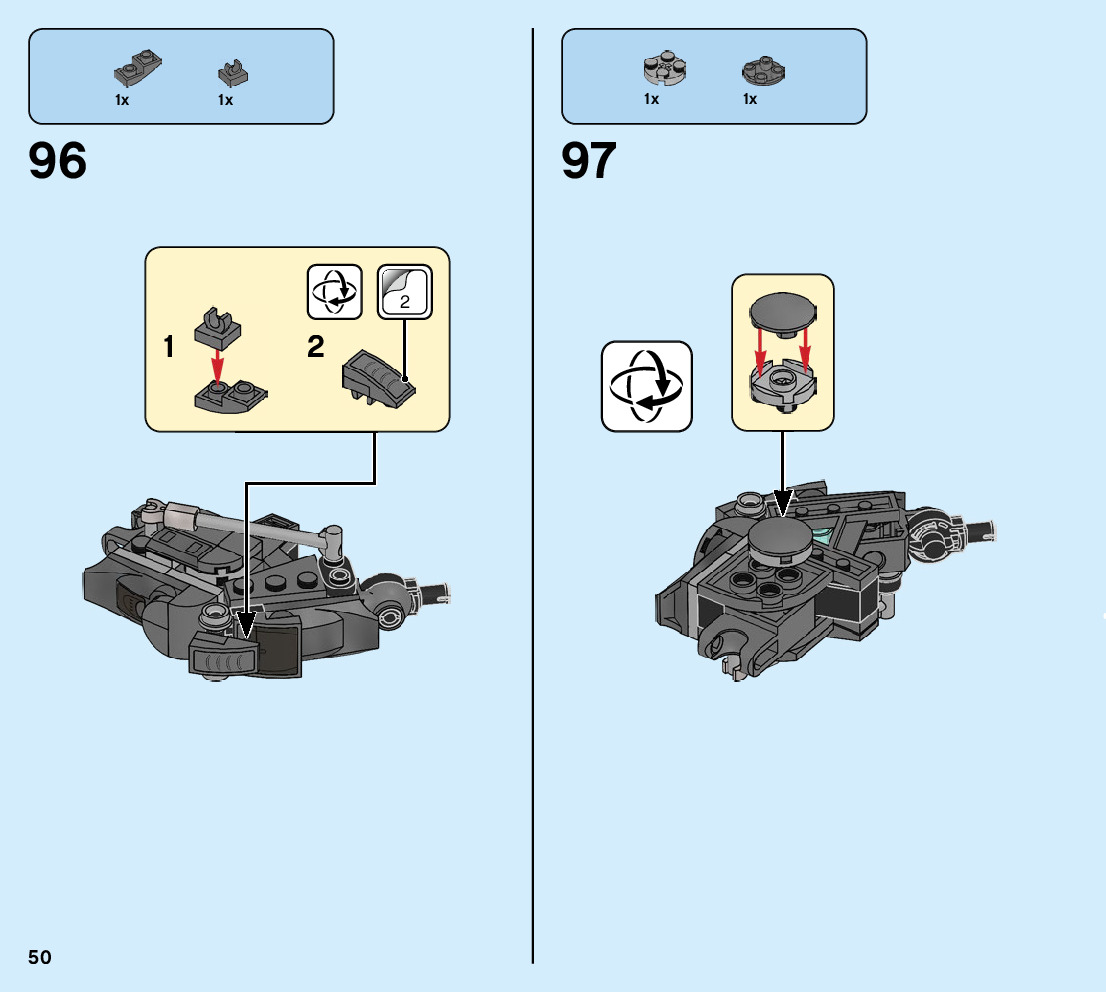 1x 1x

96

1

2

2

1x 1x

97

50