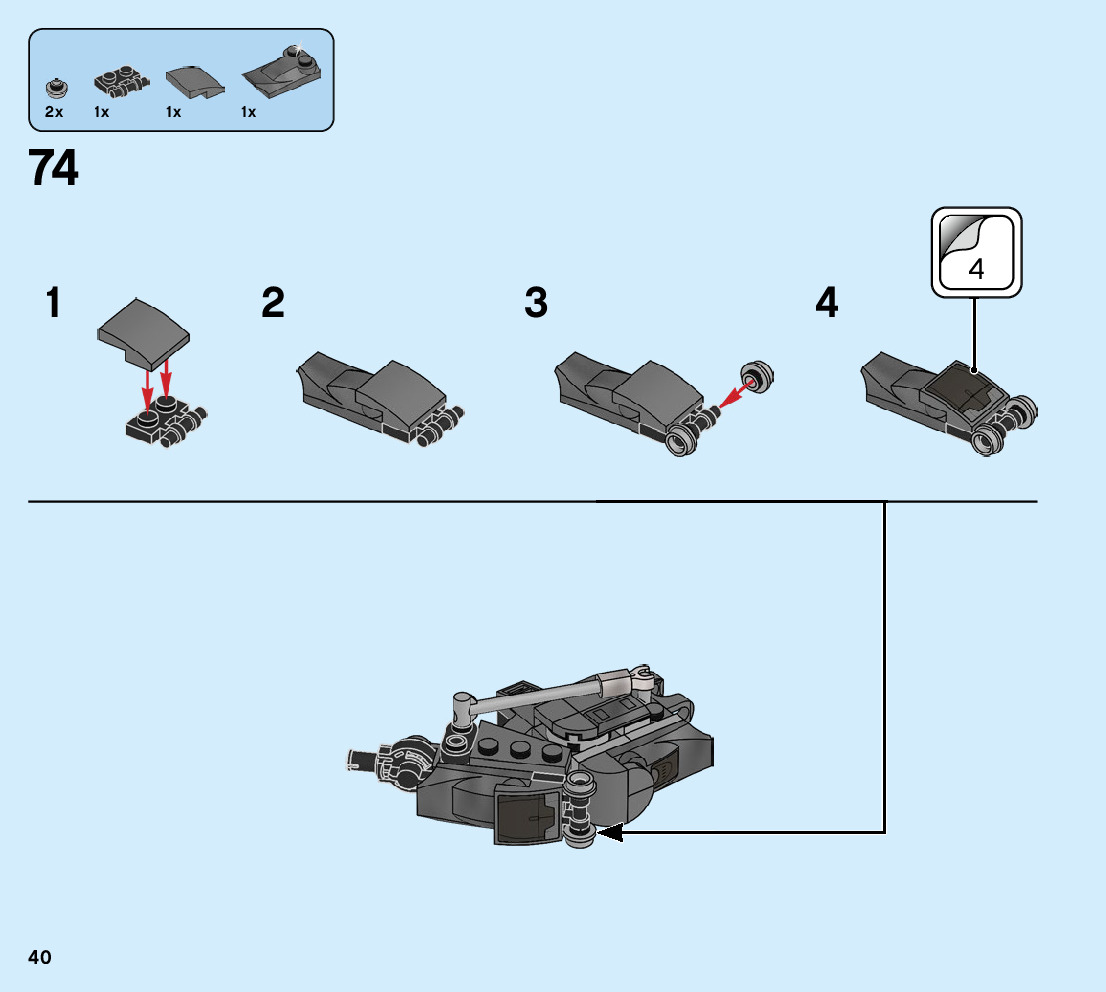 2x 1x 1x 1x

74

1

2

3

4

4

40