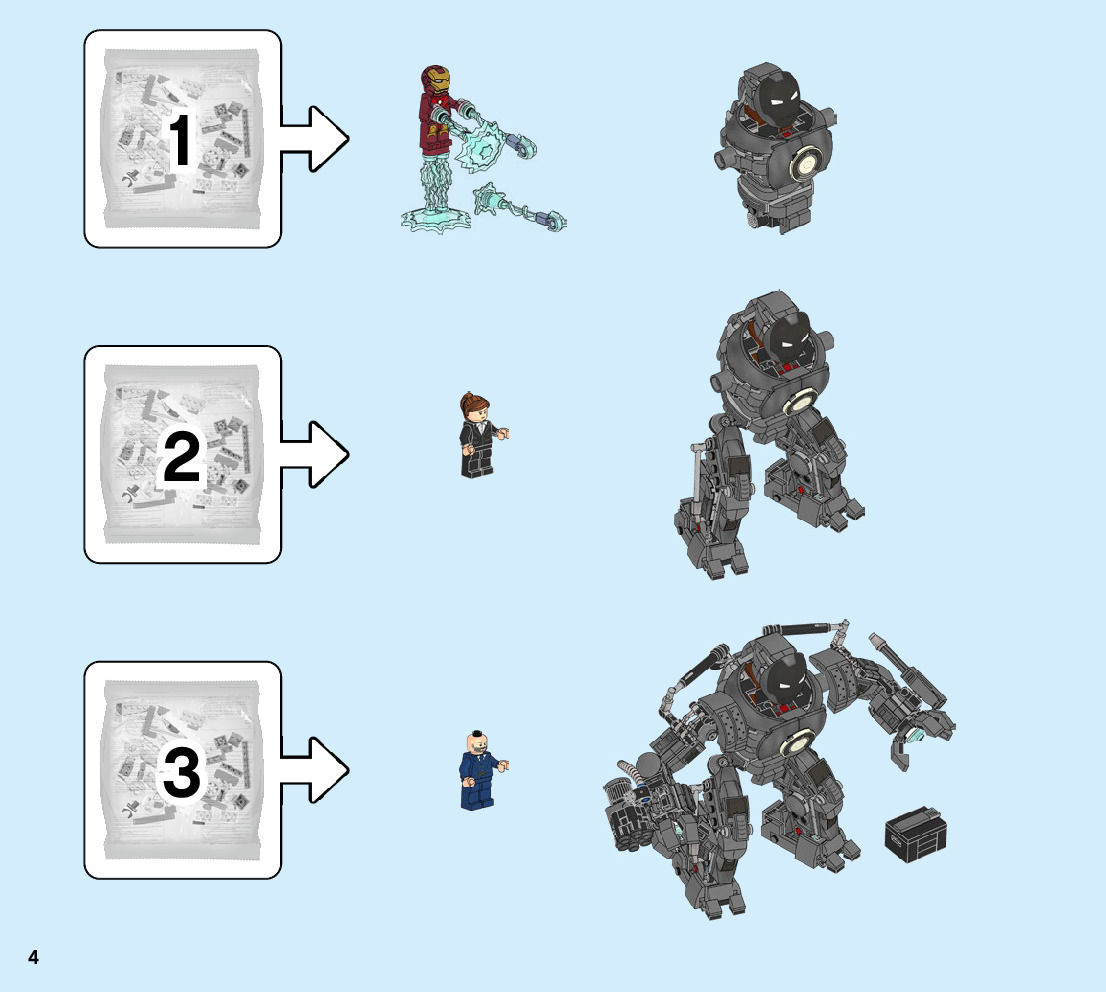 1

2

3

4