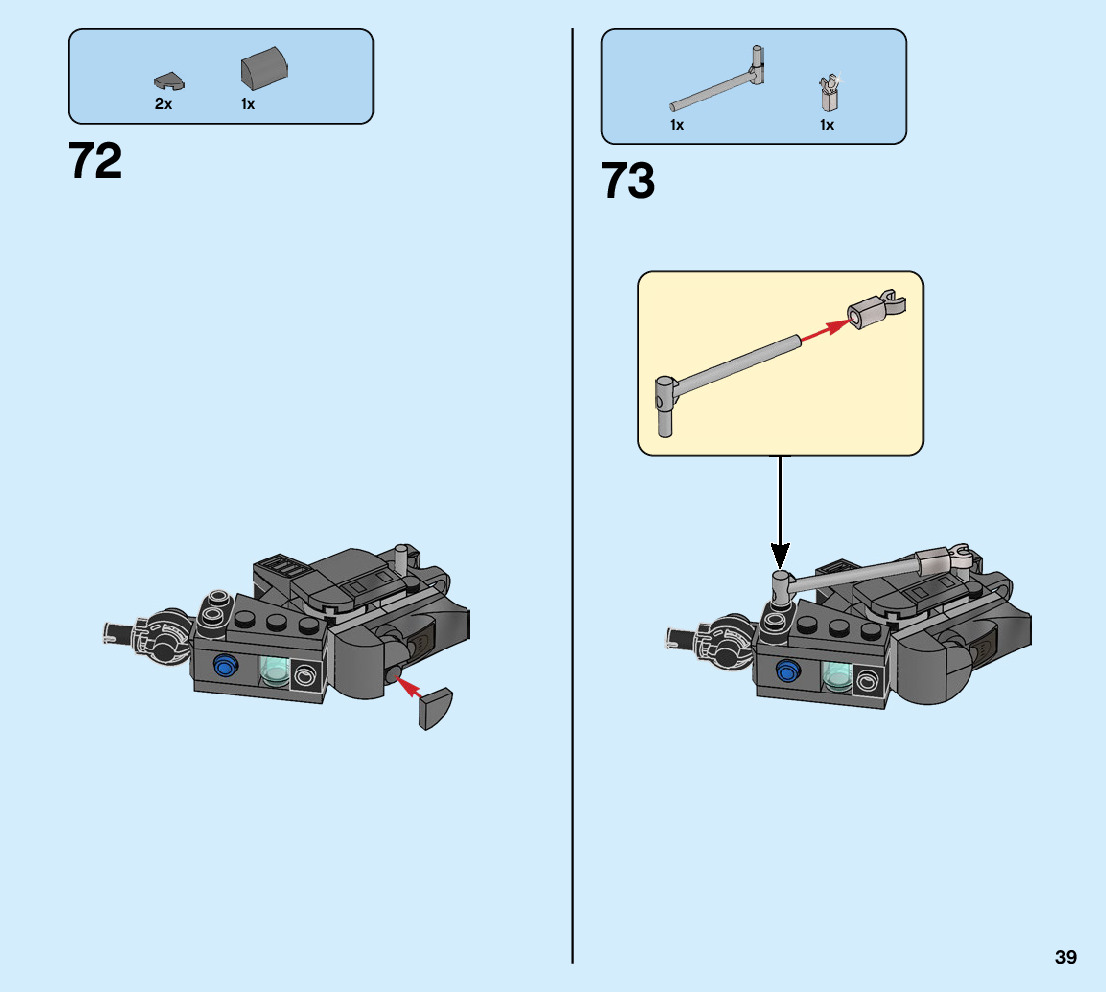 2x 1x

72

1x 1x

73

39