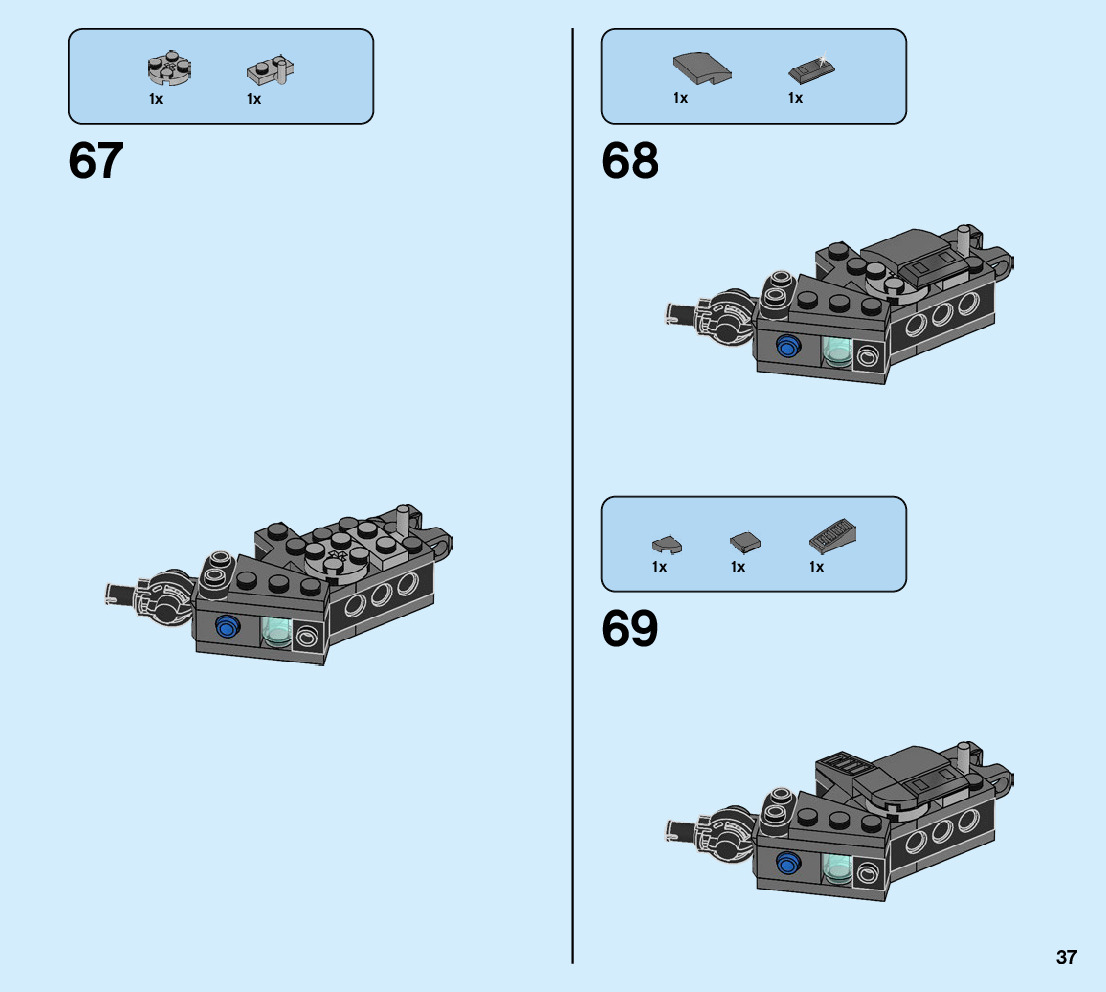 1x 1x

67

1x 1x

68

1x 1x 1x

69

37