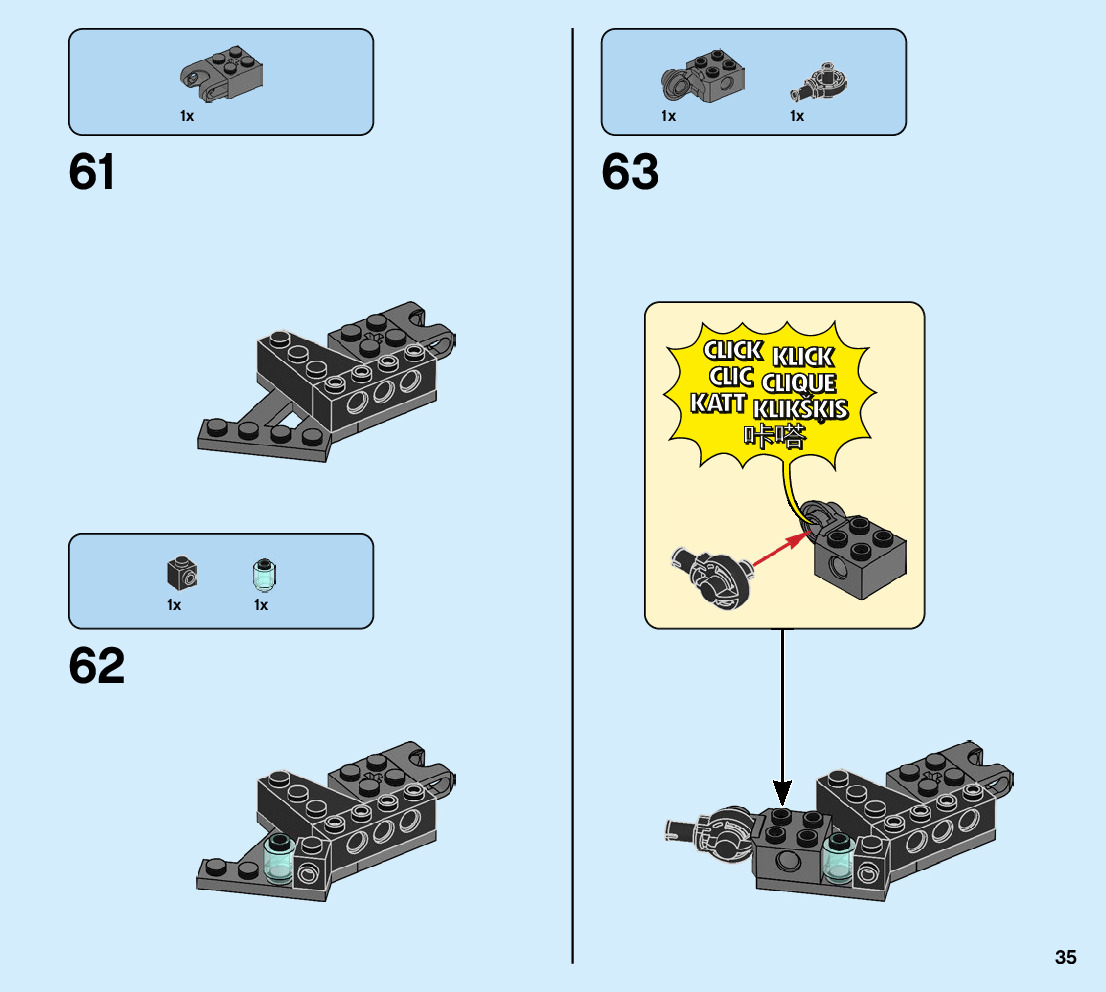 1x

61

1x 1x

62

1x 1x

63

CLICK KLICK
CLIC CLIQUE
KATT KLIKŠKIS
咔嗒

35