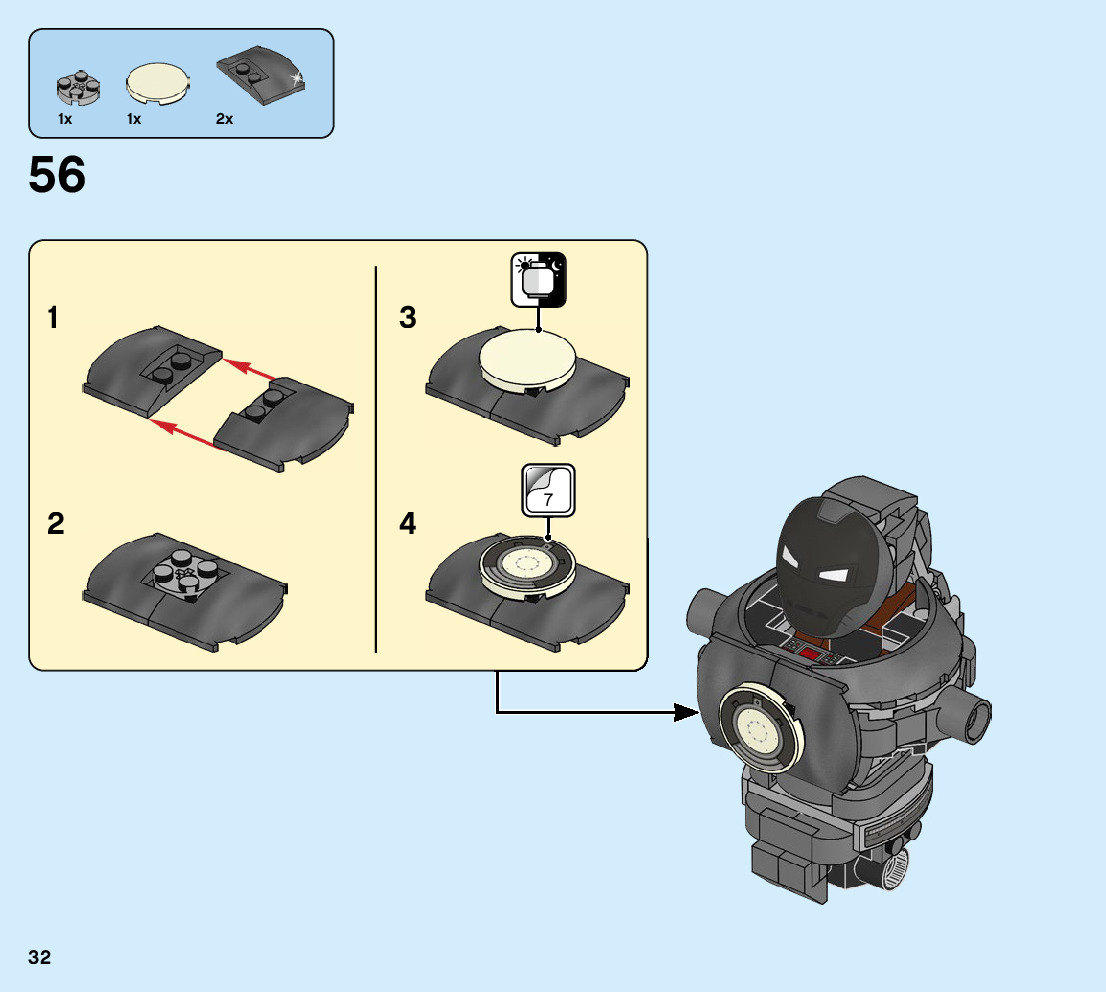 1x
1x
2x

56

1

2

3

4

7

32