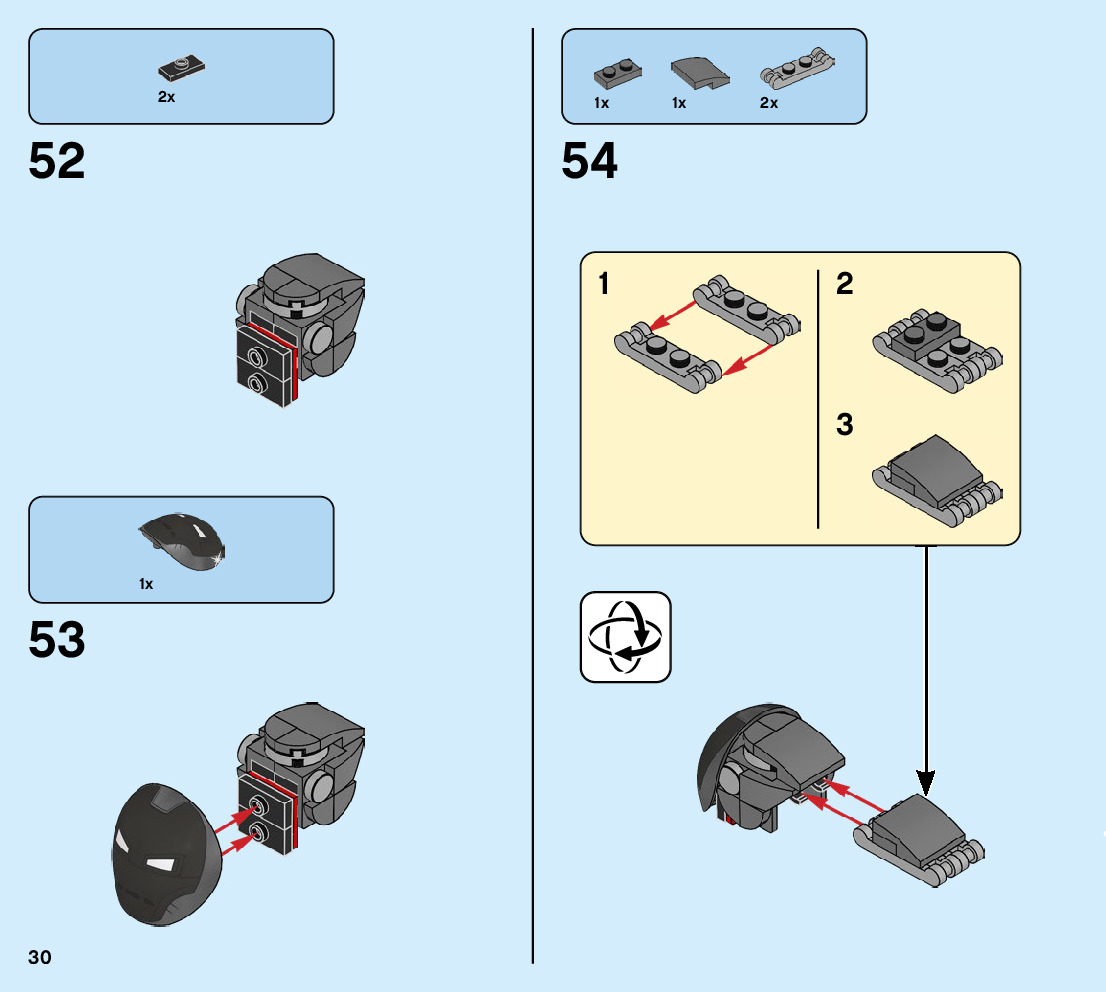 2x

52

1x

53

30

1x 1x 2x

54

1

2

3