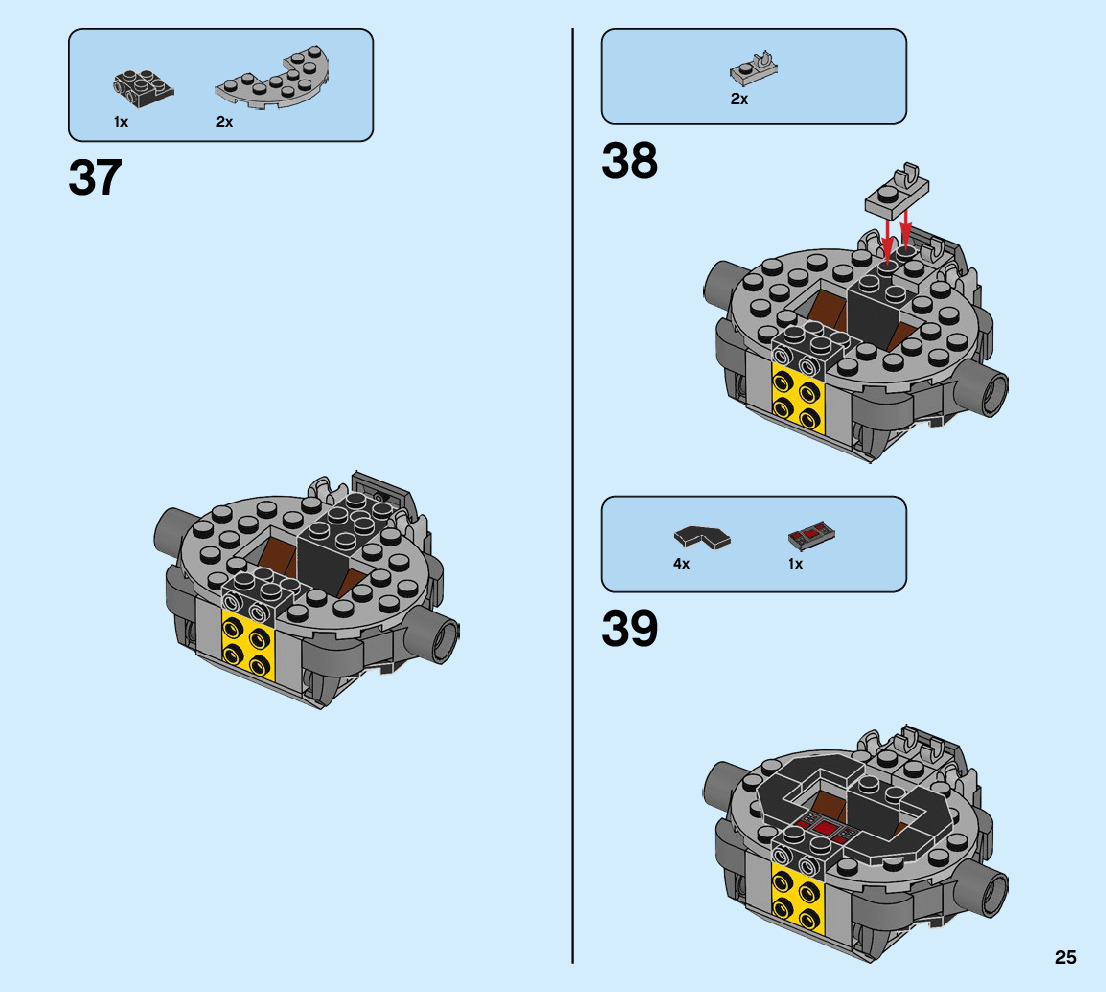 1x 2x

37

2x

38

4x 1x

39

25