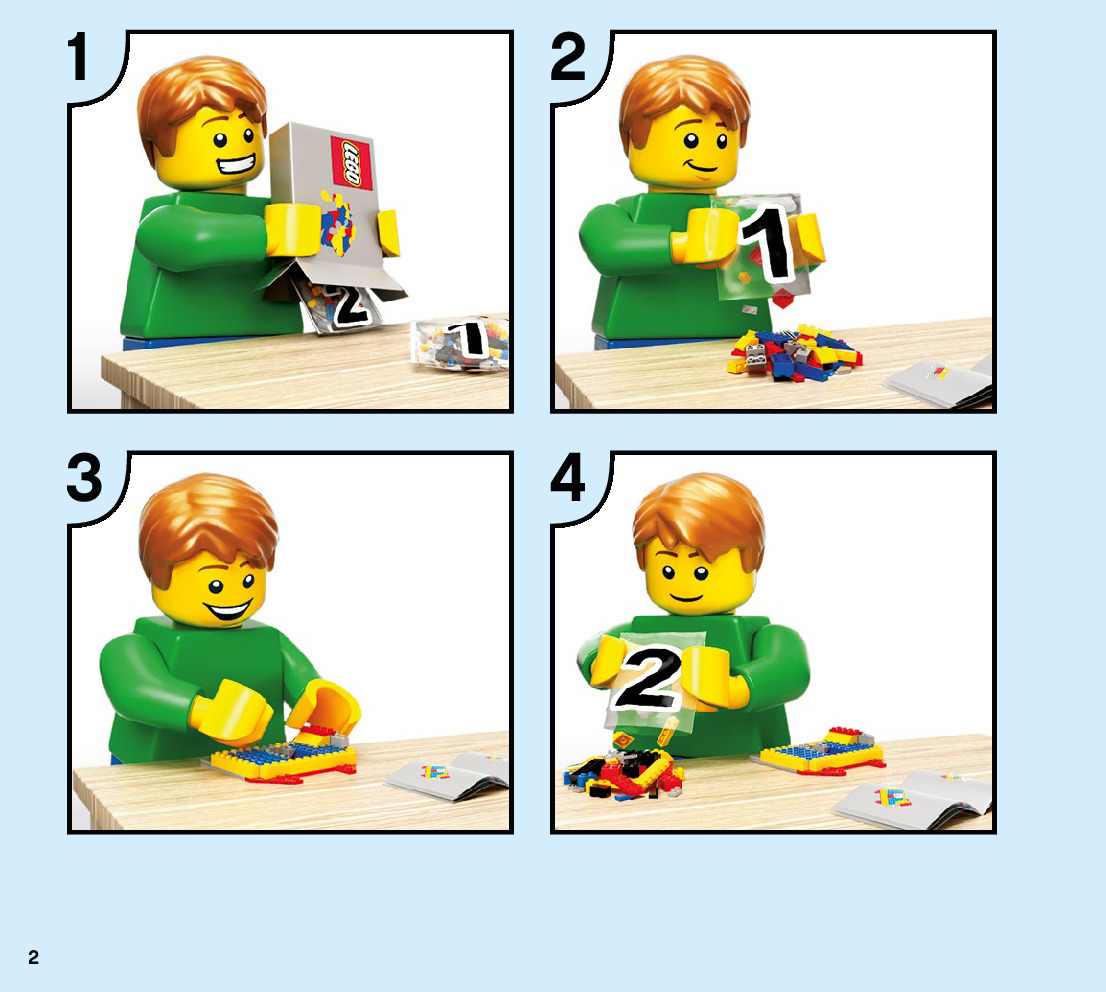 1

LEGO

2

1

2

1

3

4

2

2