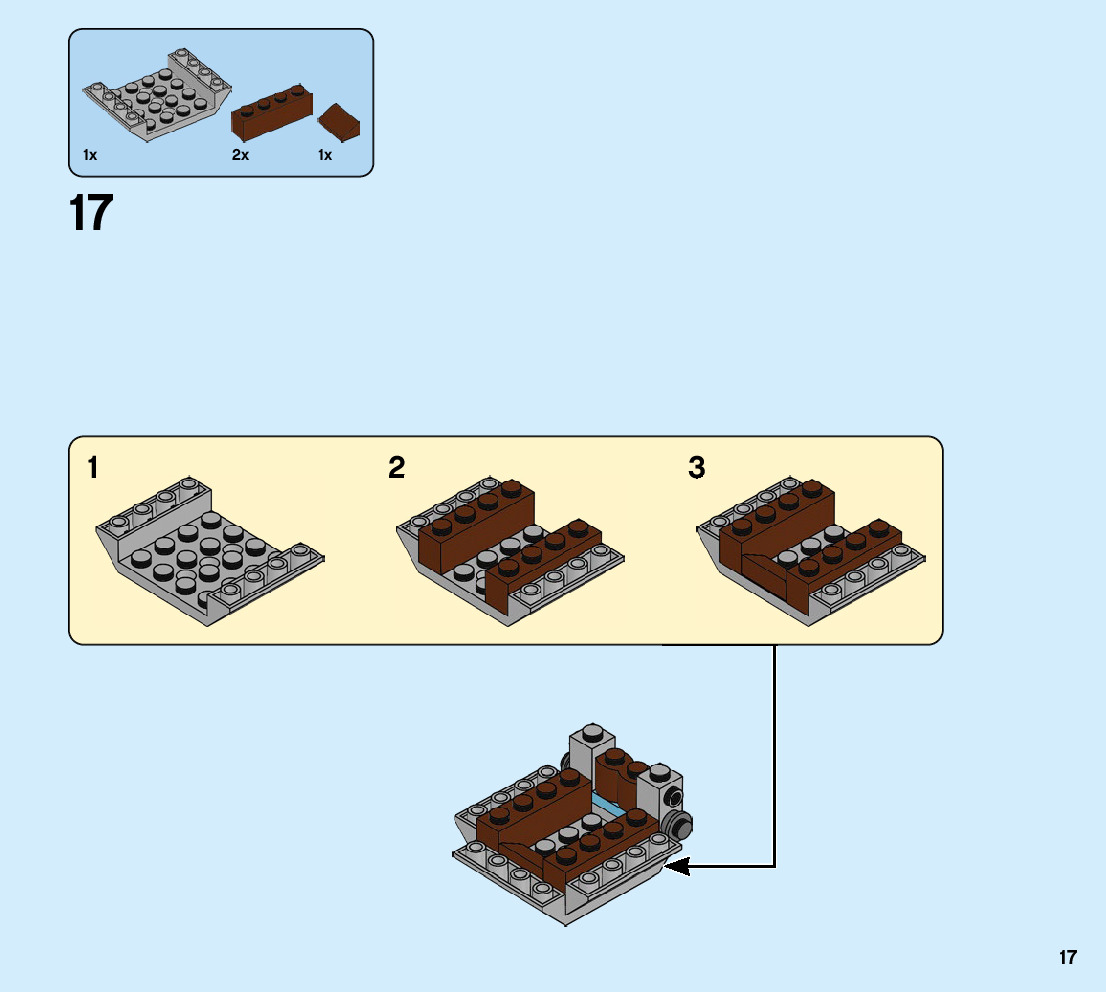 1x 2x 1x

17

1

2

3

17