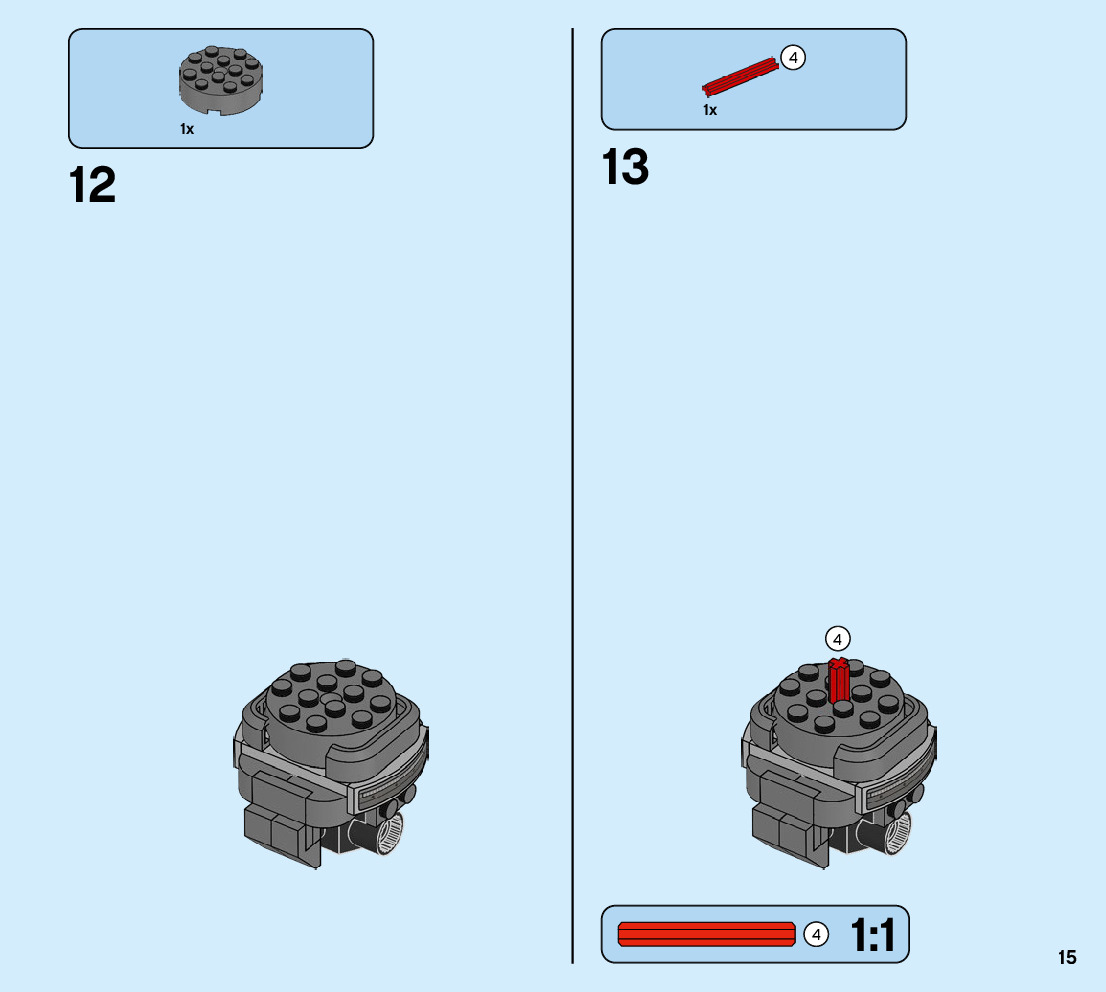 1x

12

4

1x

13

4

4

1:1

15