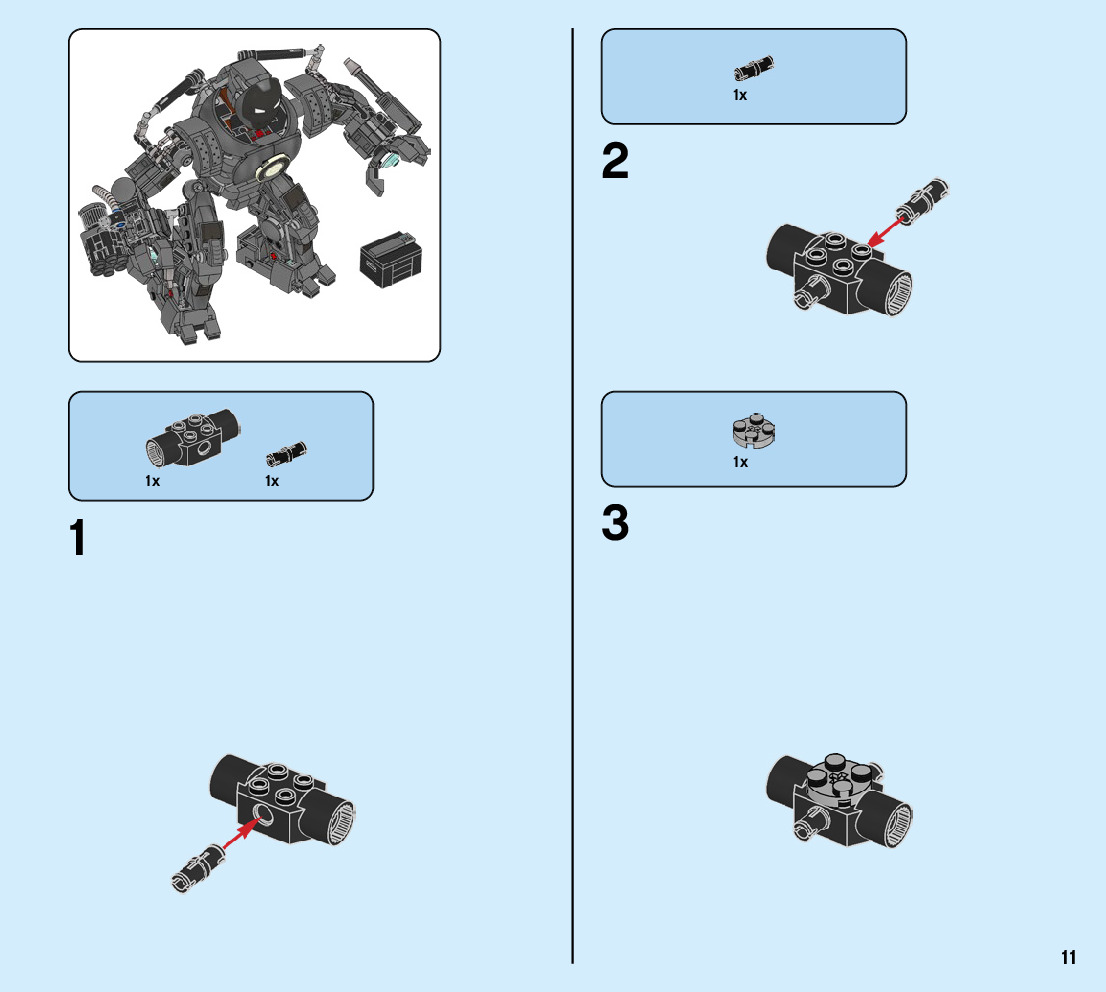 1x 1x

1

1x

2

1x

3

11