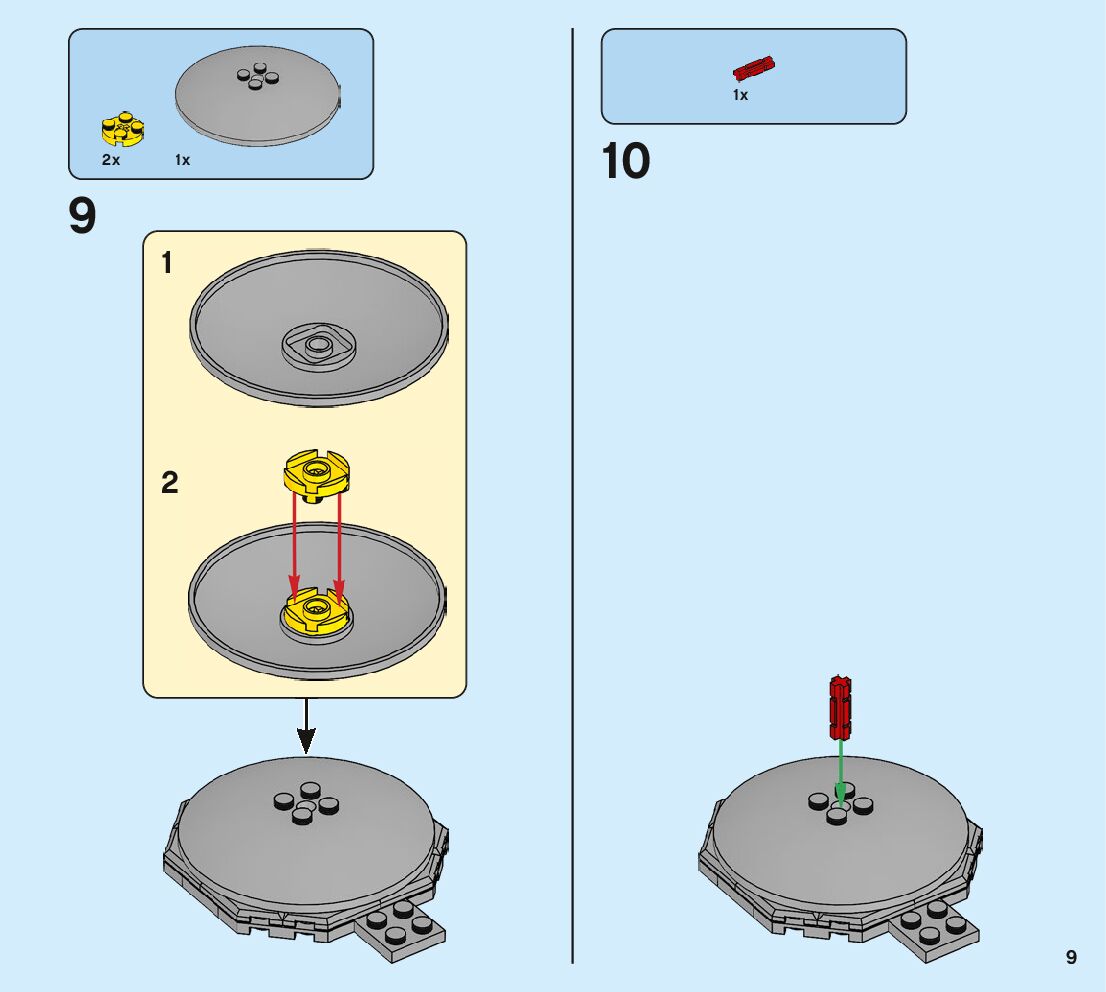 2x 1x

9

1

2

1x

10

9