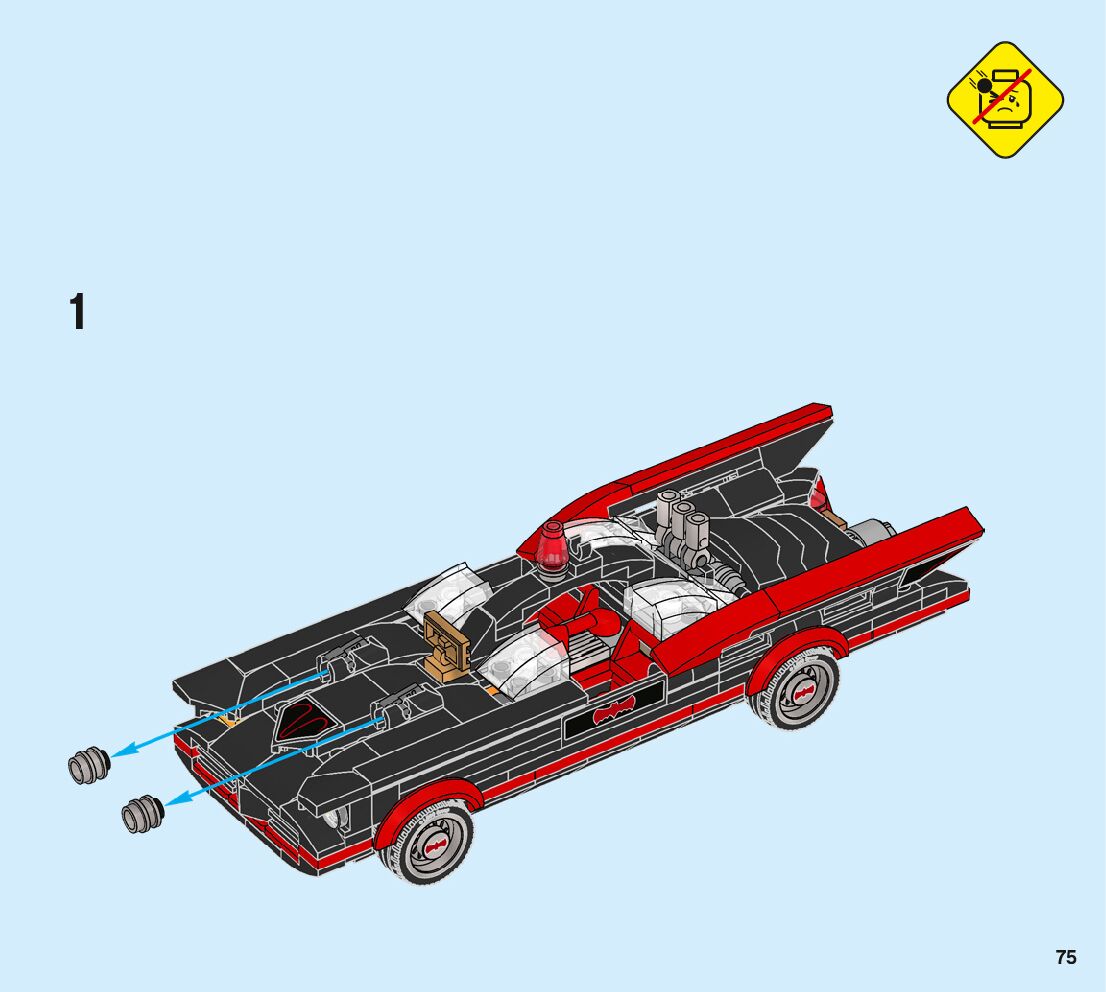 1

75