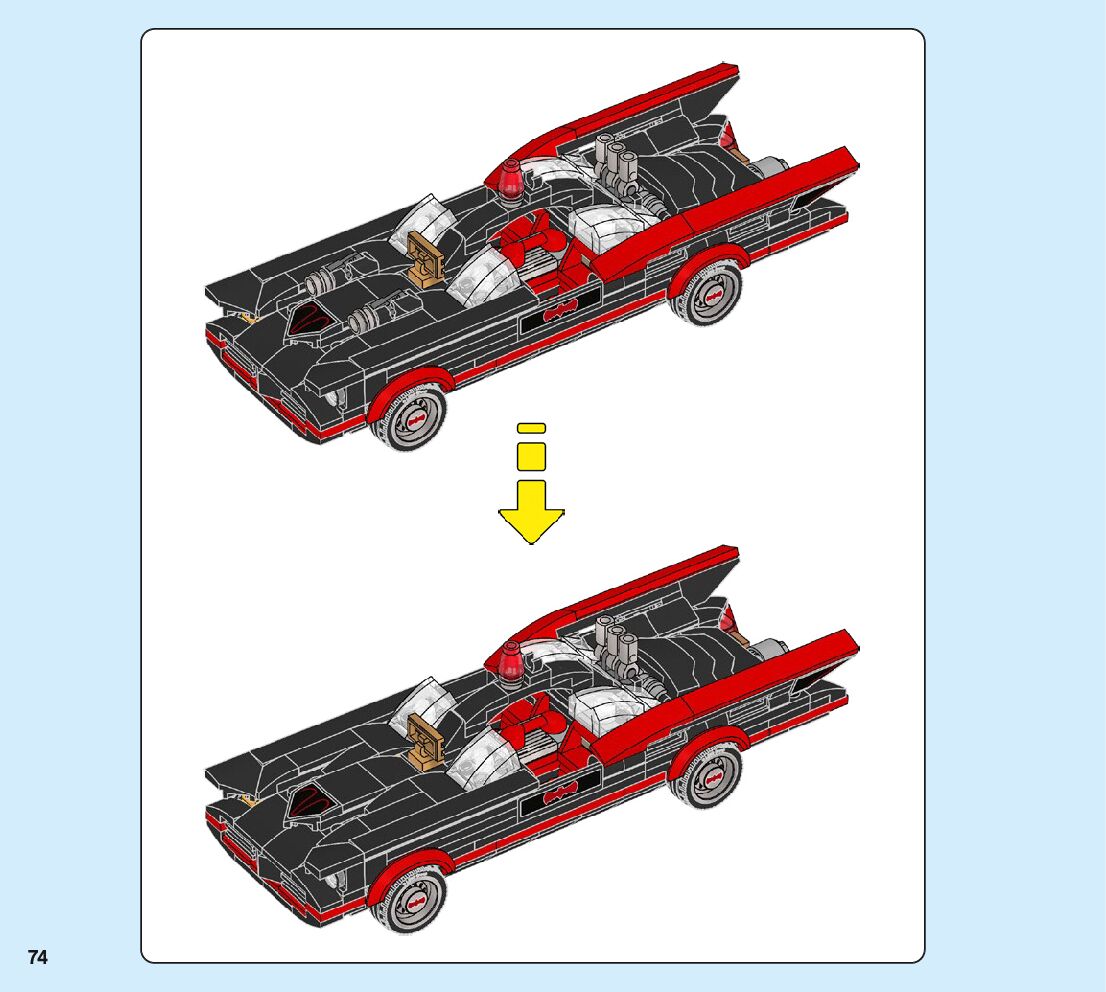 74