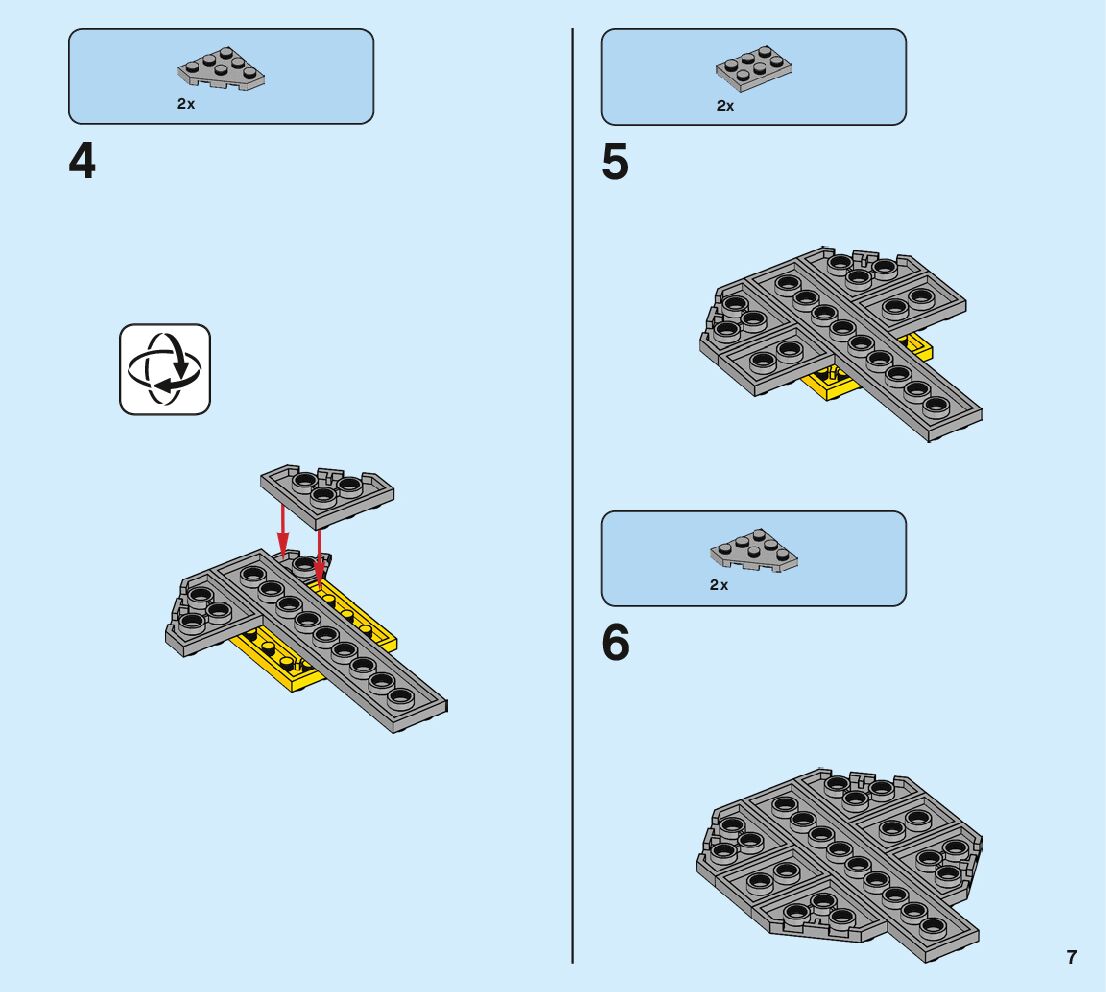 2x

4

2x

5

2x

6

7