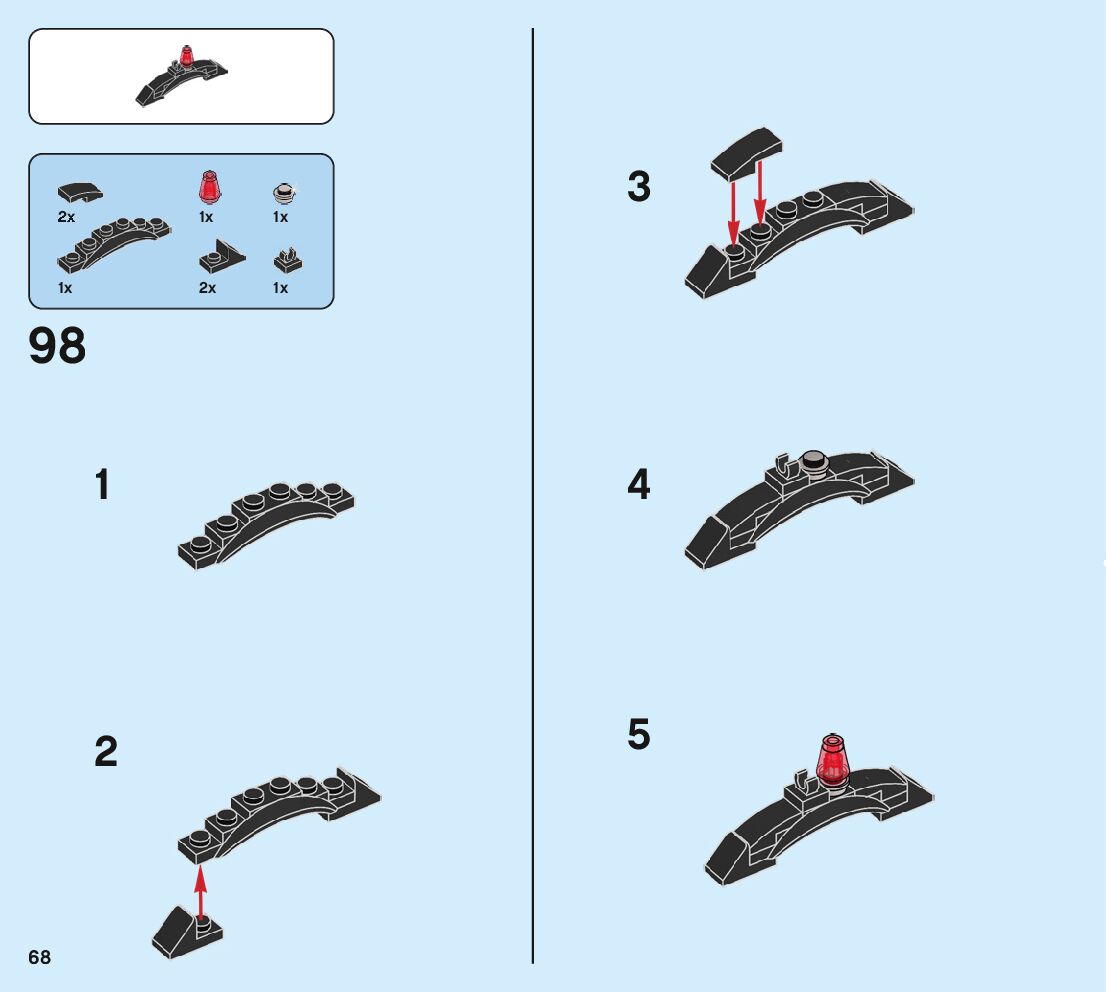 2x
1x
1x
1x
2x
1x

98

1

2

3

4

5

68