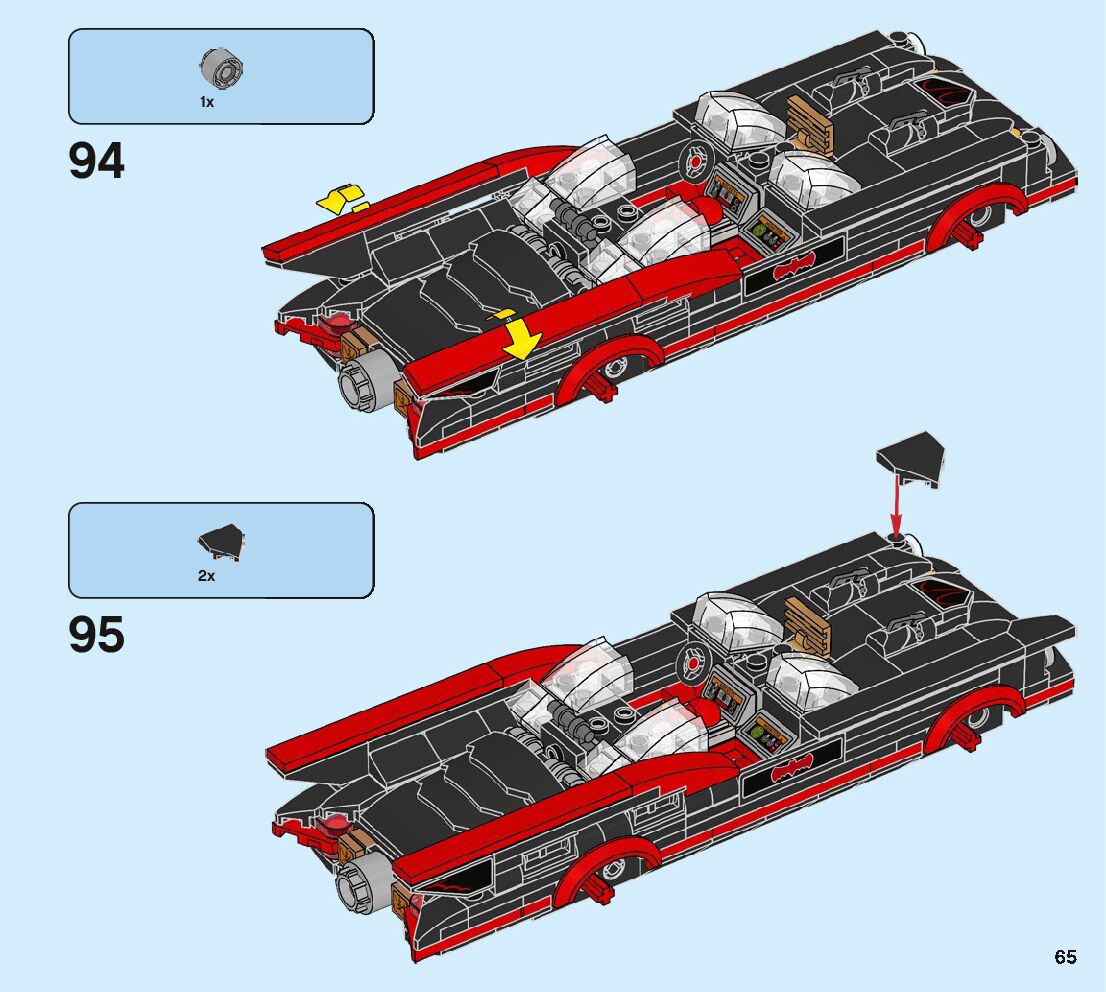 1x

94

2x

95

65