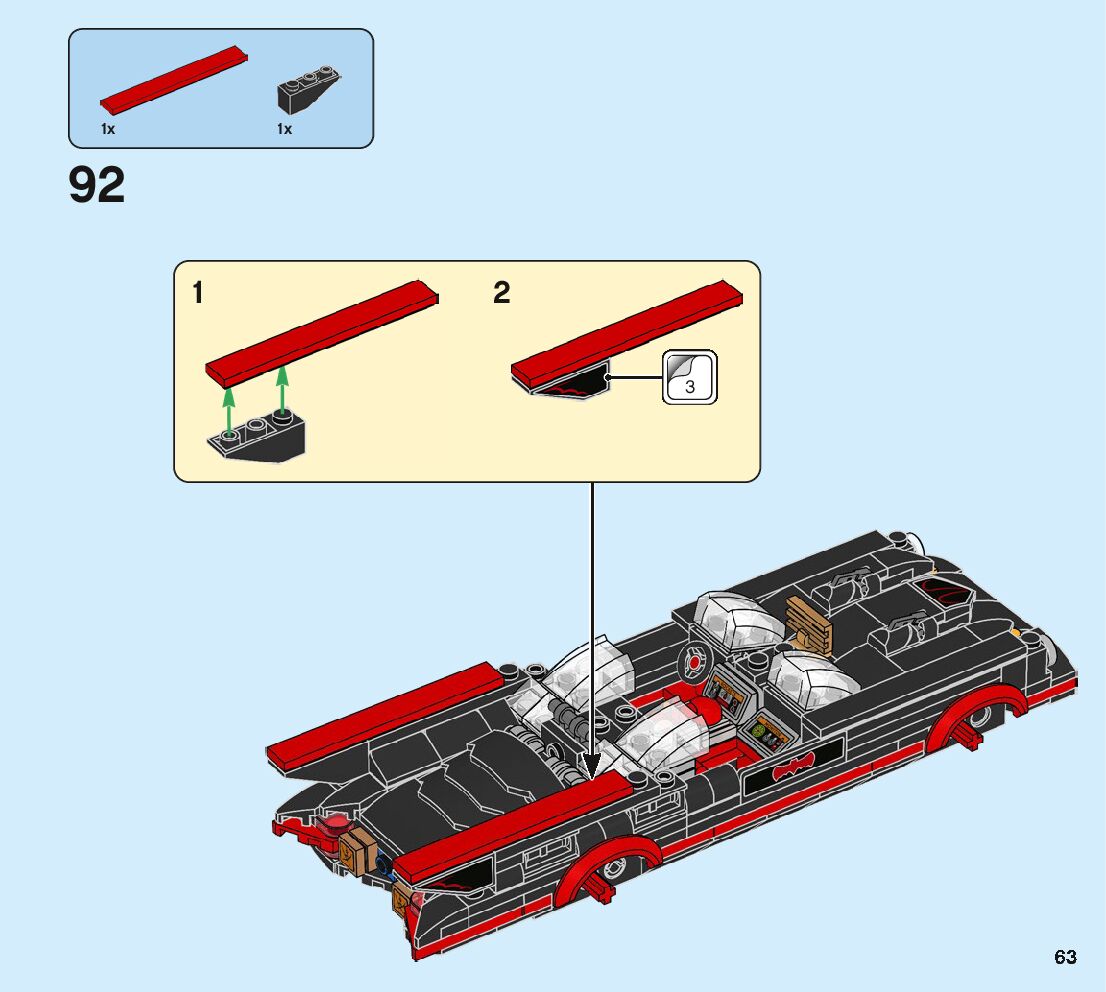 1x 1x

92

1

2

3

63