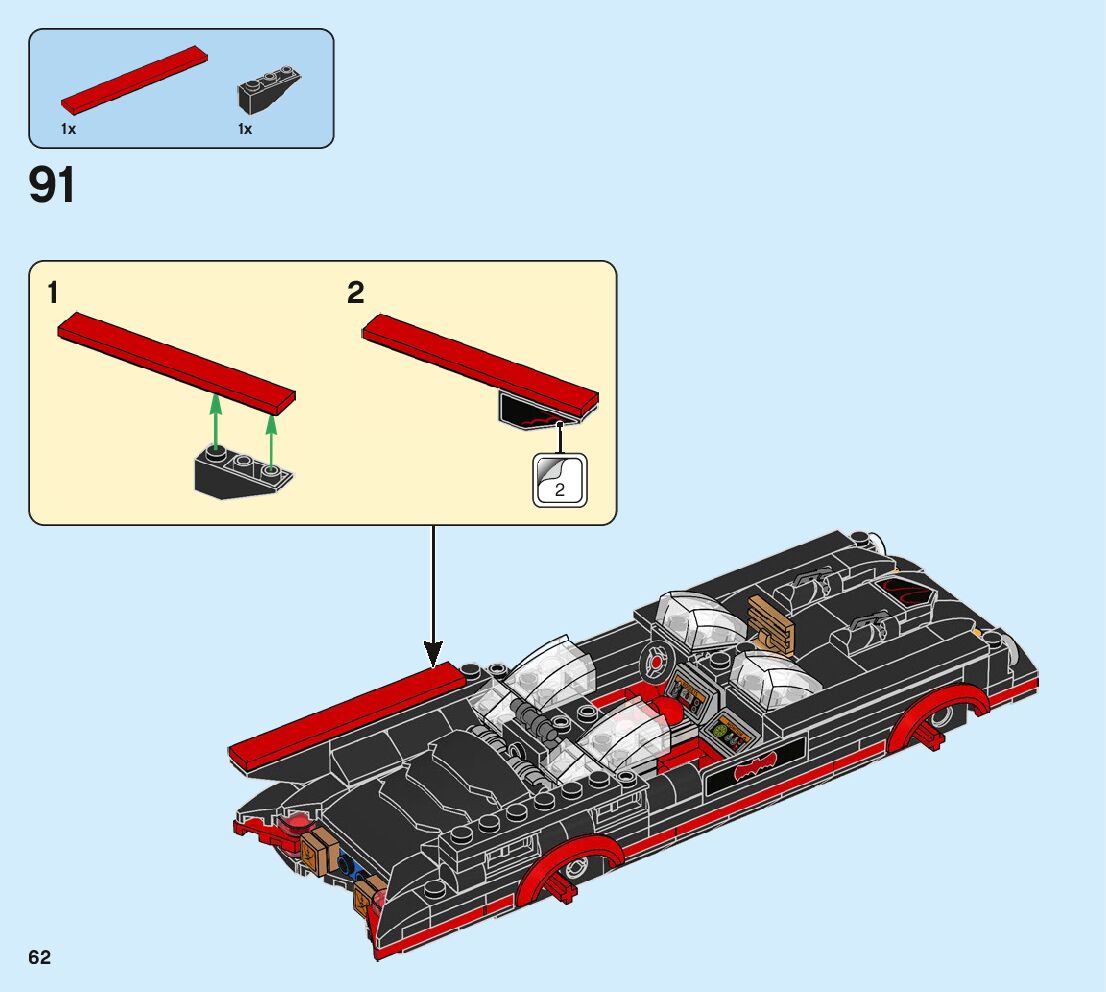 1x
1x

91

1

2

2

62